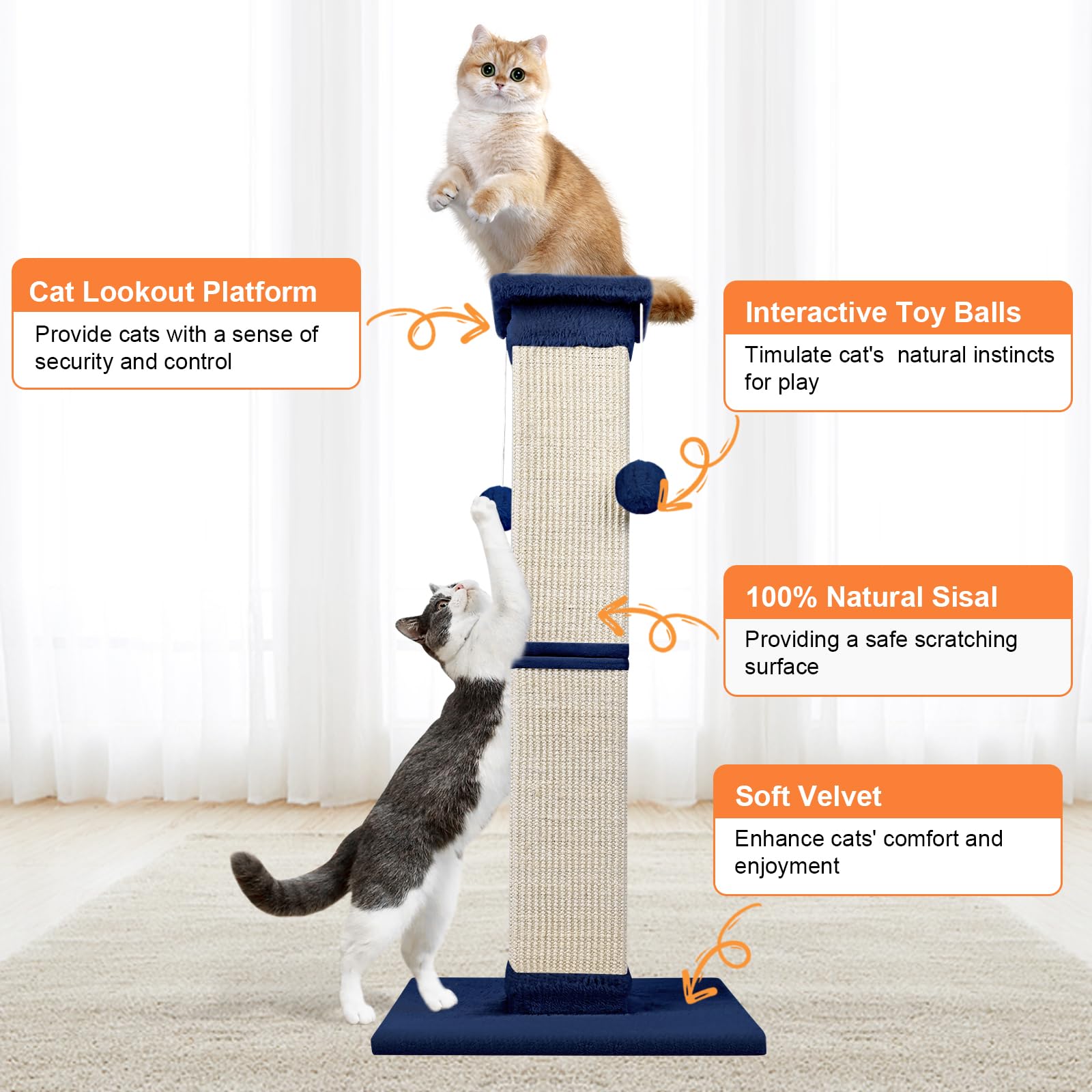 Cat Lookout Platform

Provide cats with a sense of security and control

Interactive Toy Balls

Timulate cat's  natural instincts for play

100% Natural Sisal

Providing a safe scratching surface

Soft Velvet

Enhance cats' comfort and enjoyment