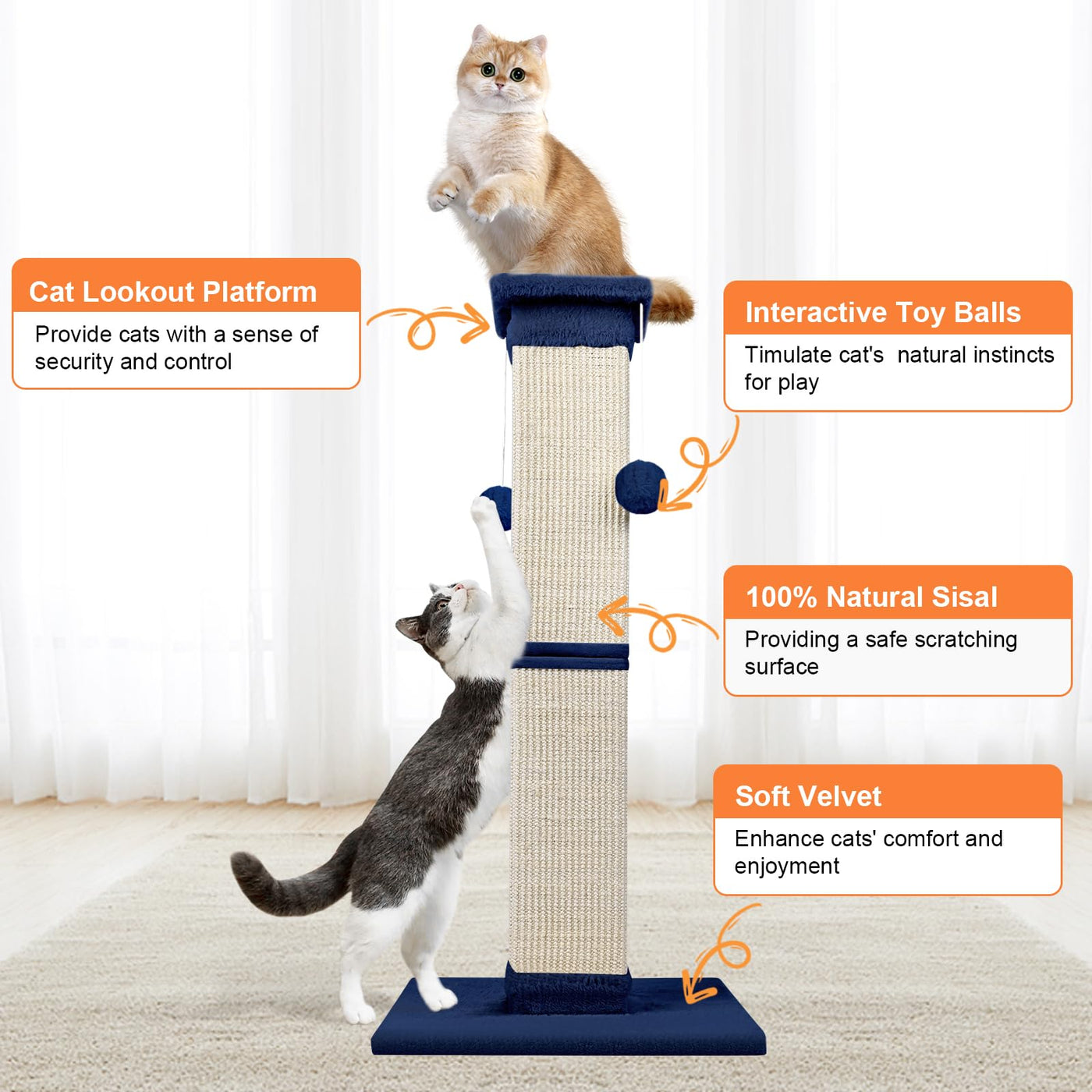 Cat Lookout Platform

Provide cats with a sense of security and control

Interactive Toy Balls

Timulate cat's natural instincts for play

100% Natural Sisal

Providing a safe scratching surface

Soft Velvet

Enhance cats' comfort and enjoyment