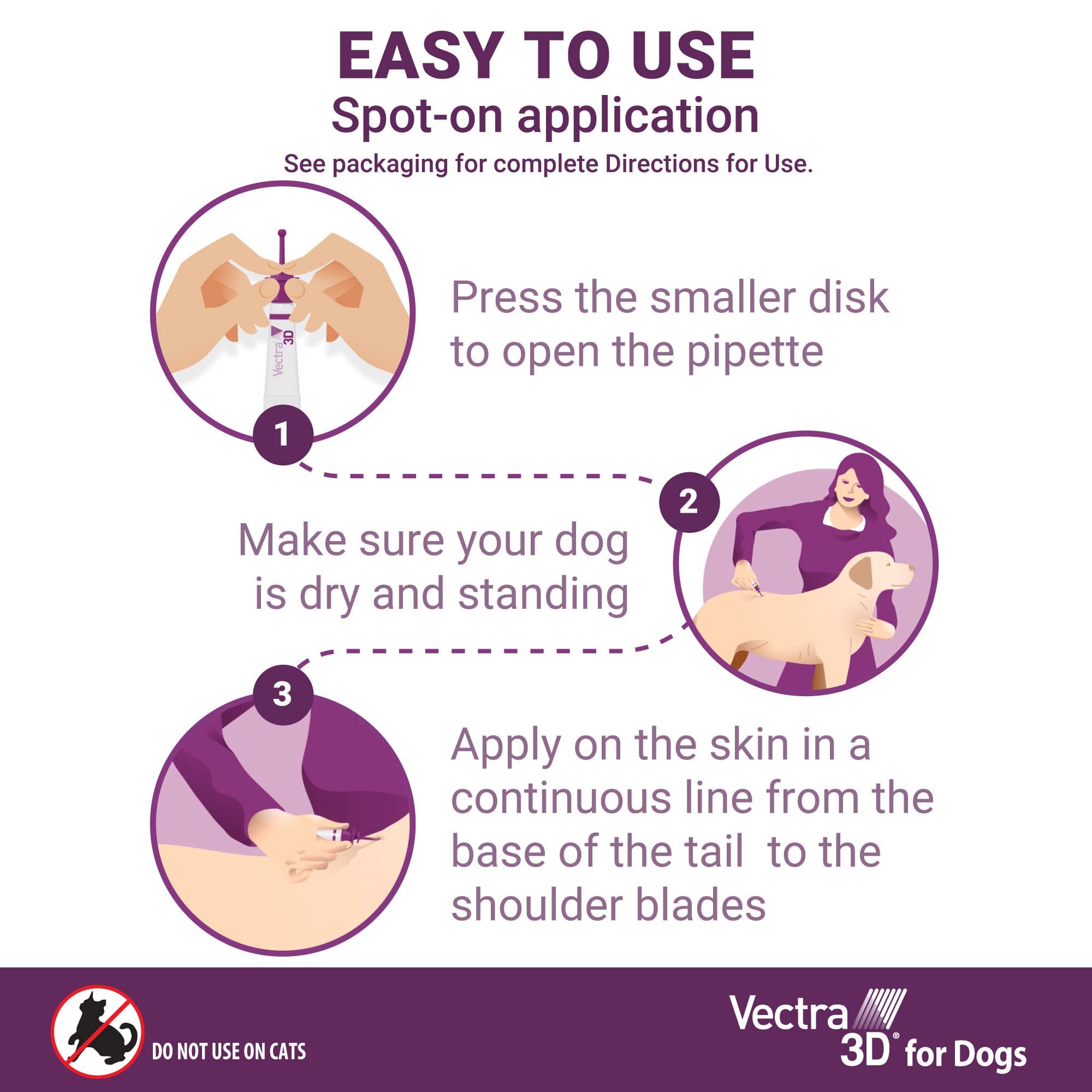 EASY TO USE
Spot-on application
See packaging for complete Directions for Use.

Vectra 3D

1

Press the smaller disk to open the pipette

2

Make sure your dog is dry and standing

3

Apply on the skin in a continuous line from the base of the tail to the shoulder blades

DO NOT USE ON CATS

Vectra 3D® for Dogs