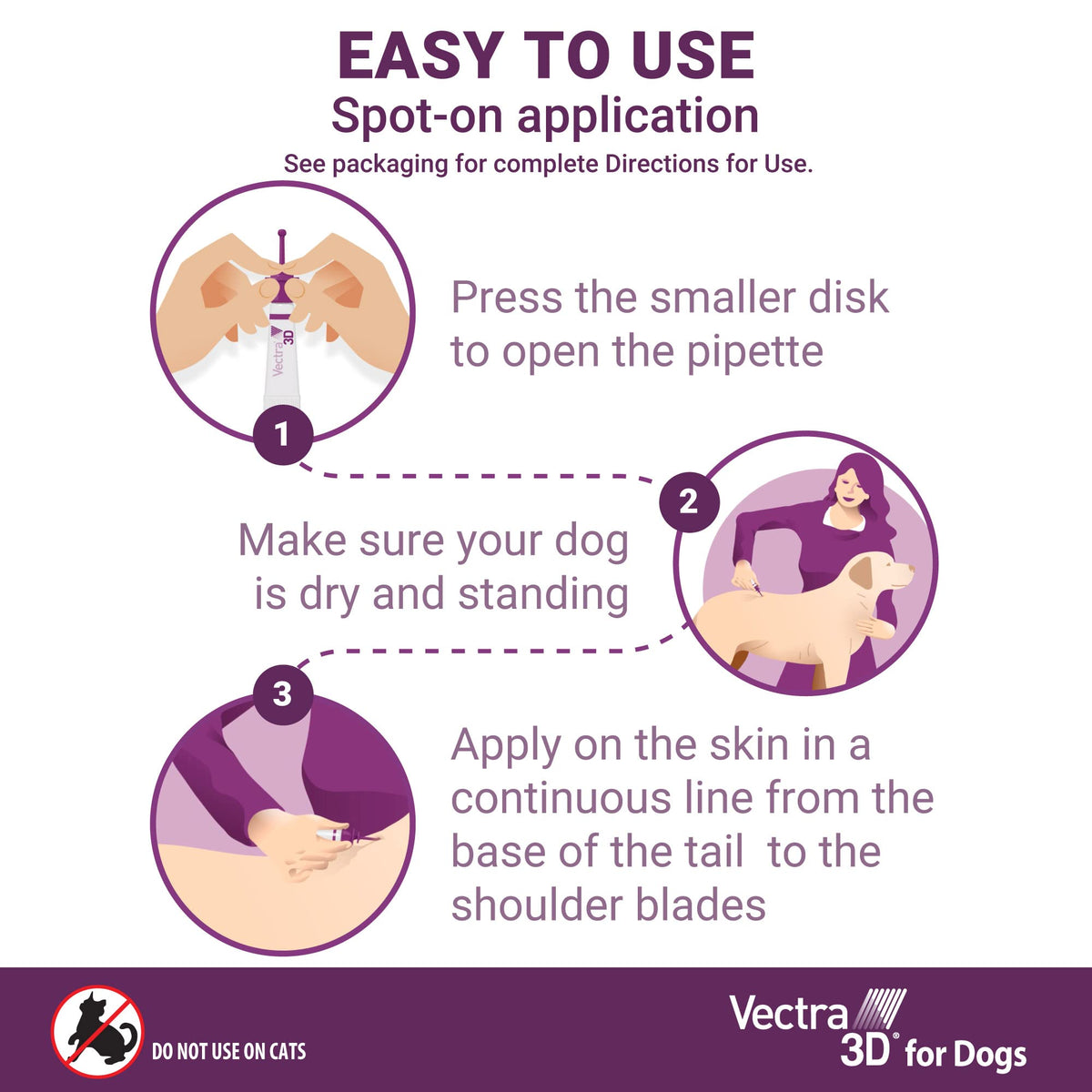 EASY TO USE
Spot-on application
See packaging for complete Directions for Use.

Vectra 3D

1

Press the smaller disk to open the pipette

2

Make sure your dog is dry and standing

3

Apply on the skin in a continuous line from the base of the tail to the shoulder blades

DO NOT USE ON CATS

Vectra 3D® for Dogs