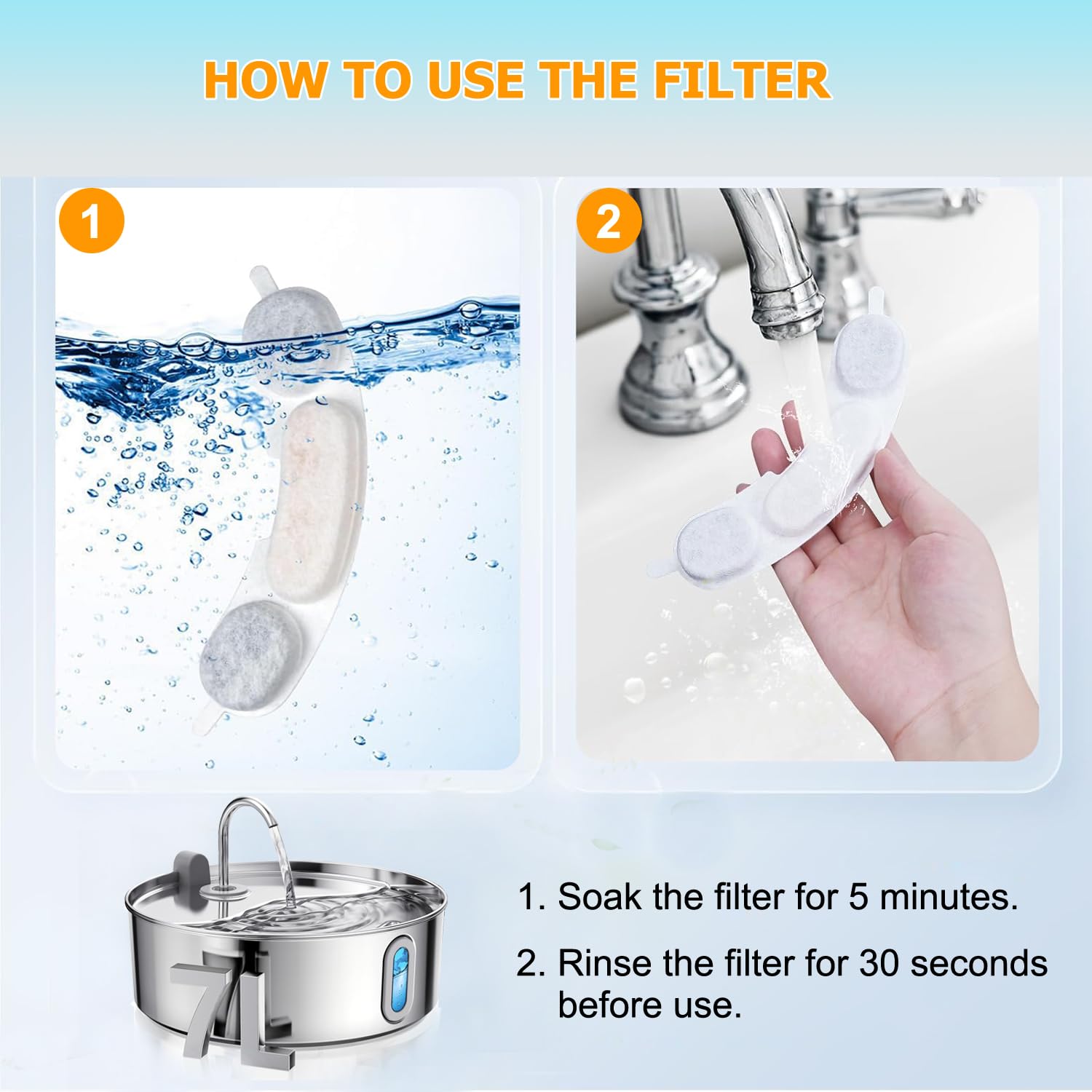 HOW TO USE THE FILTER

1

2

7L

1. Soak the filter for 5 minutes.

2. Rinse the filter for 30 seconds before use.