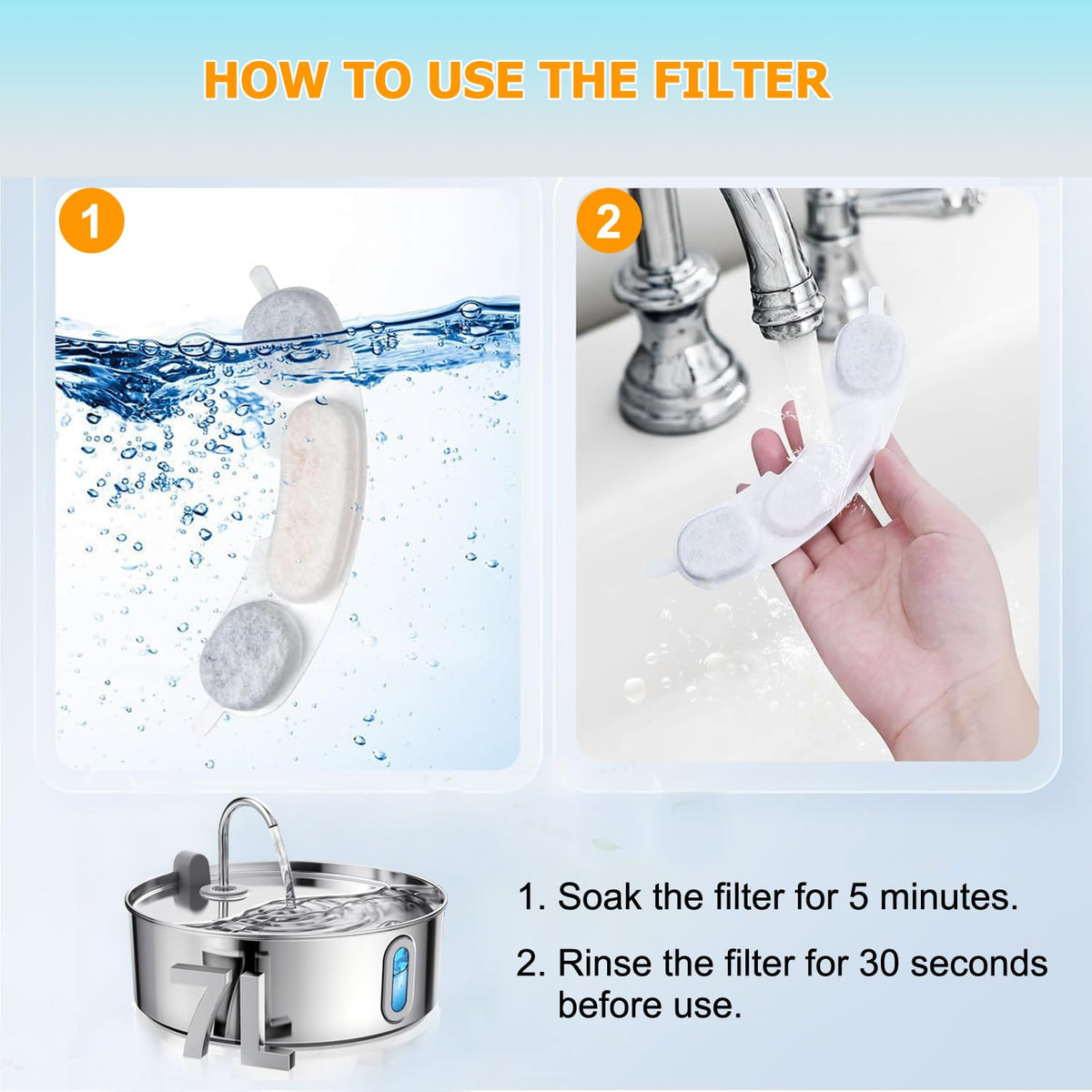 HOW TO USE THE FILTER

1

2

7L

1. Soak the filter for 5 minutes.

2. Rinse the filter for 30 seconds before use.