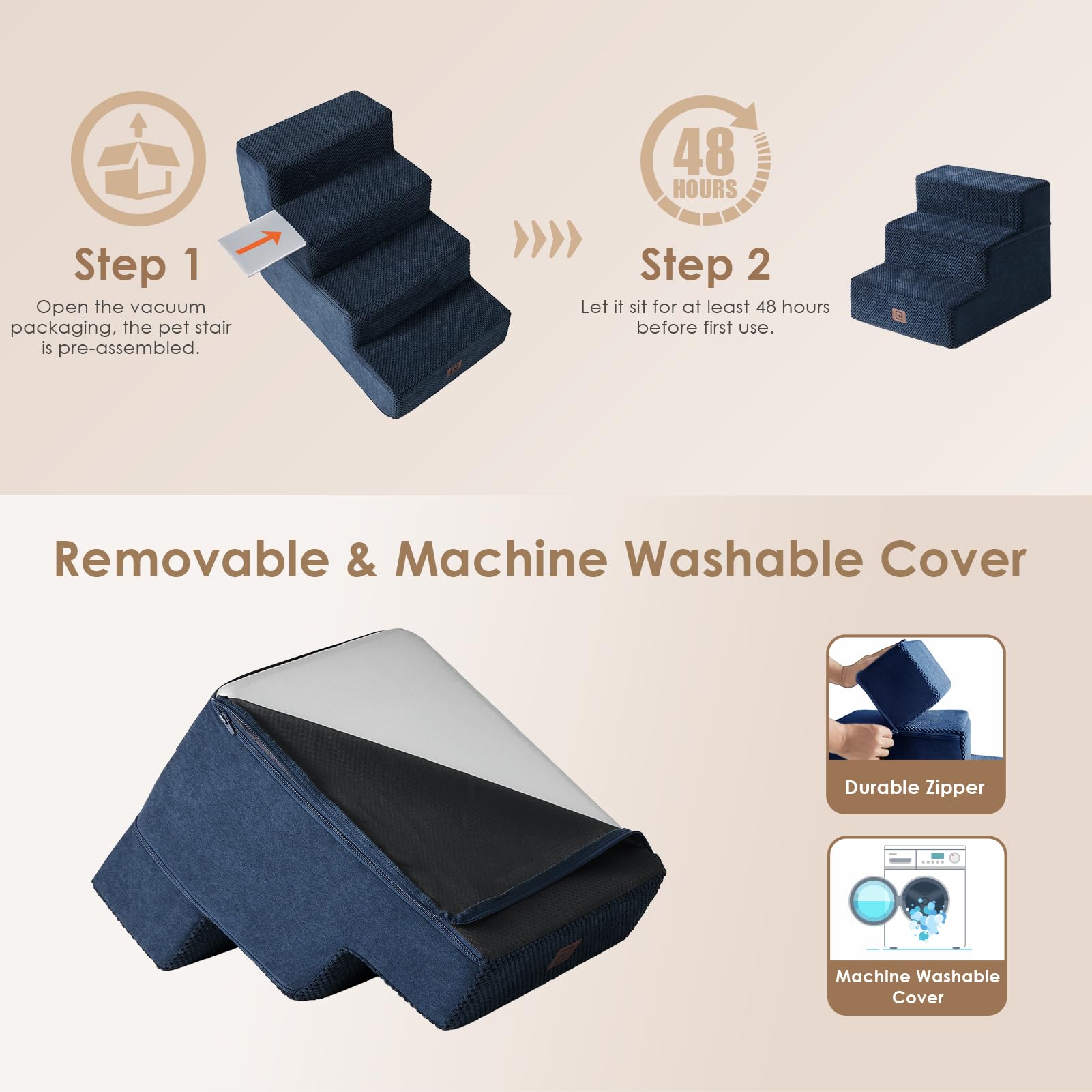 Step 1
Open the vacuum packaging, the pet stair is pre-assembled.

48 HOURS

Step 2
Let it sit for at least 48 hours before first use.

Removable & Machine Washable Cover

Durable Zipper

Machine Washable Cover