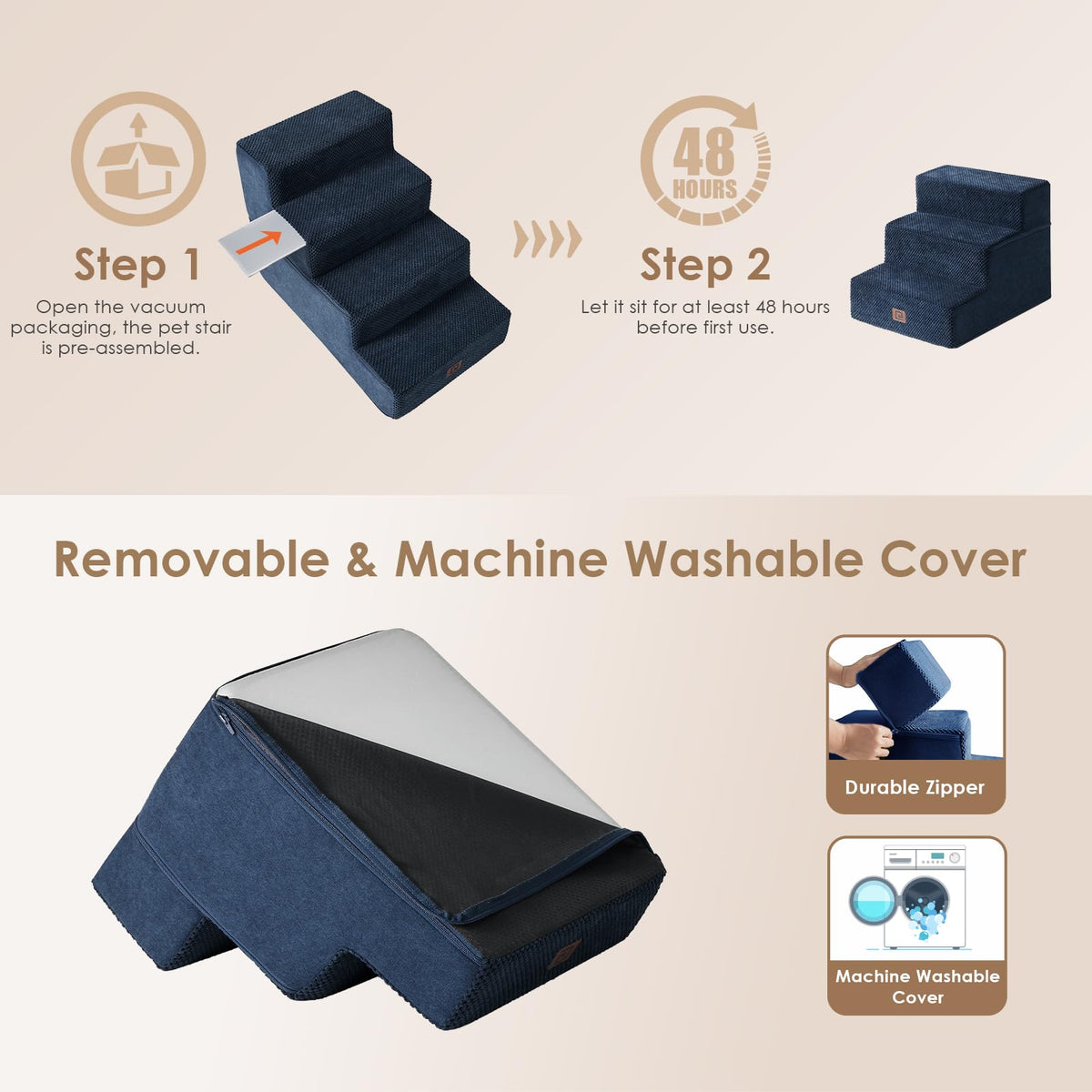 Step 1
Open the vacuum packaging, the pet stair is pre-assembled.

48 HOURS

Step 2
Let it sit for at least 48 hours before first use.

Removable & Machine Washable Cover

Durable Zipper

Machine Washable Cover