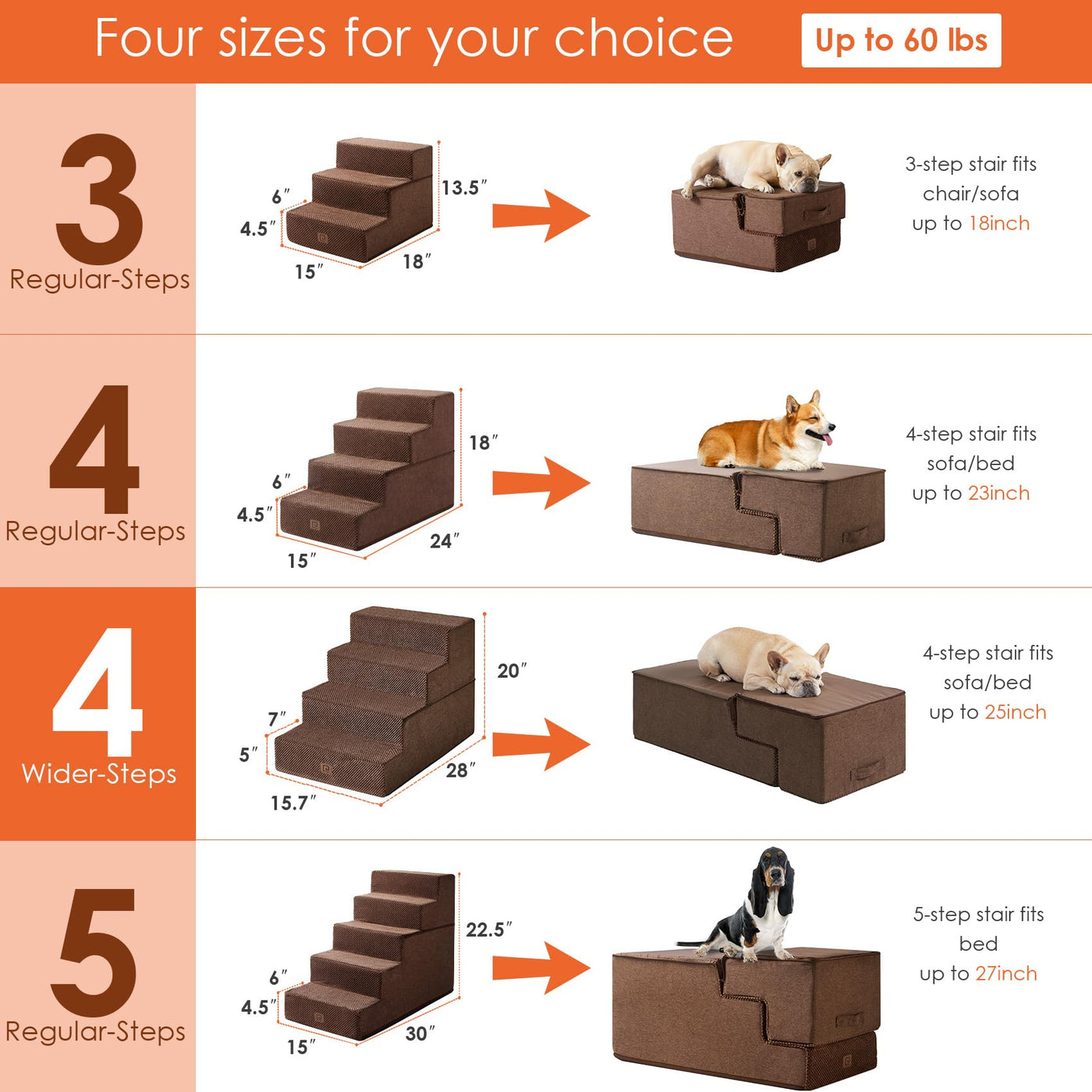 Four sizes for your choice

Up to 60 lbs

3
Regular-Steps

6″
4.5″
15″
18″
13.5″

3-step stair fits chair/sofa up to 18inch

4
Regular-Steps

6″
4.5″
15″
24″
18″

4-step stair fits sofa/bed up to 23inch

4
Wider-Steps

7″
5″
15.7″
28″
20″

4-step stair fits sofa/bed up to 25inch

5
Regular-Steps

6″
4.5″
15″
30″
22.5″

5-step stair fits bed up to 27inch