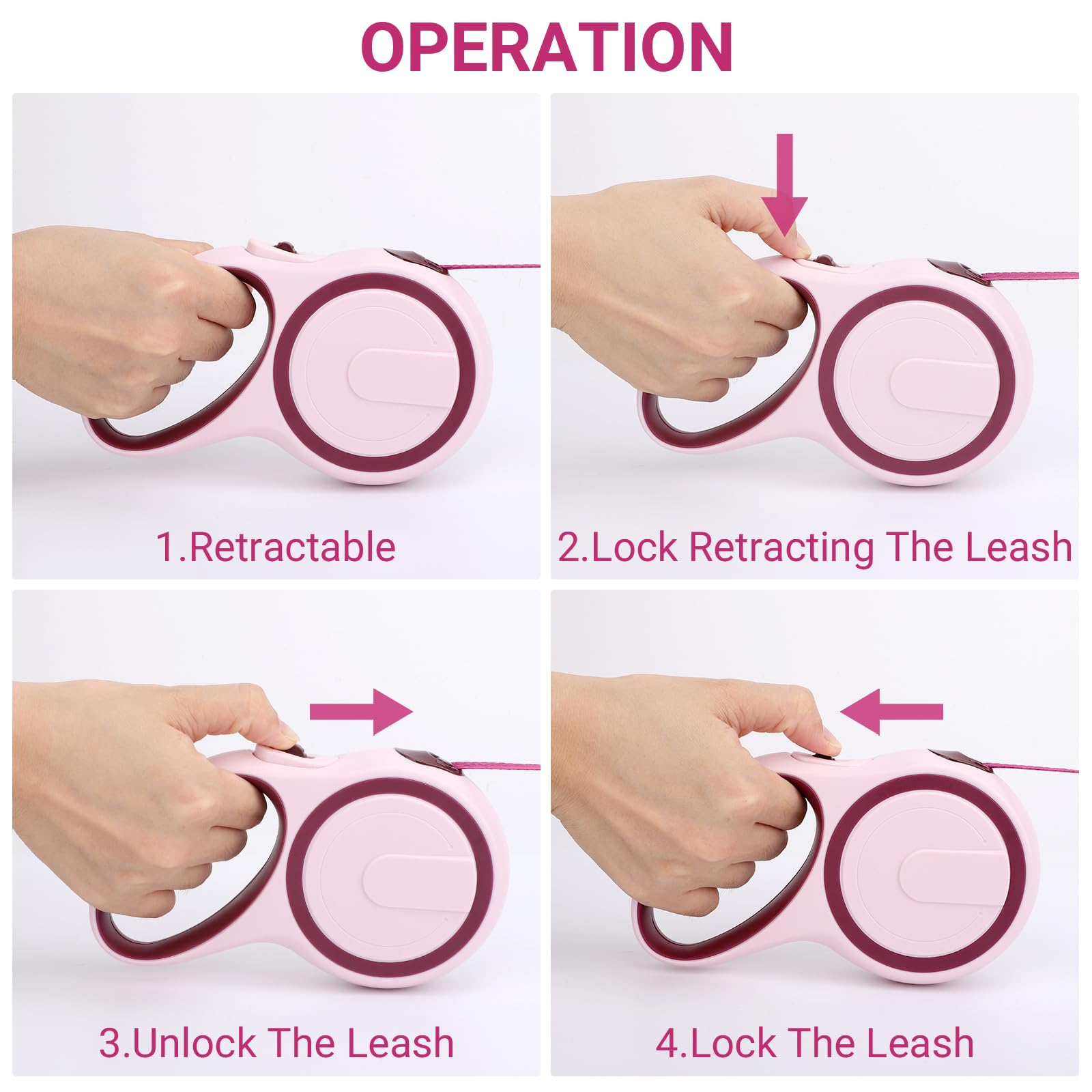 OPERATION

1.Retractable

2.Lock Retracting The Leash

3.Unlock The Leash

4.Lock The Leash