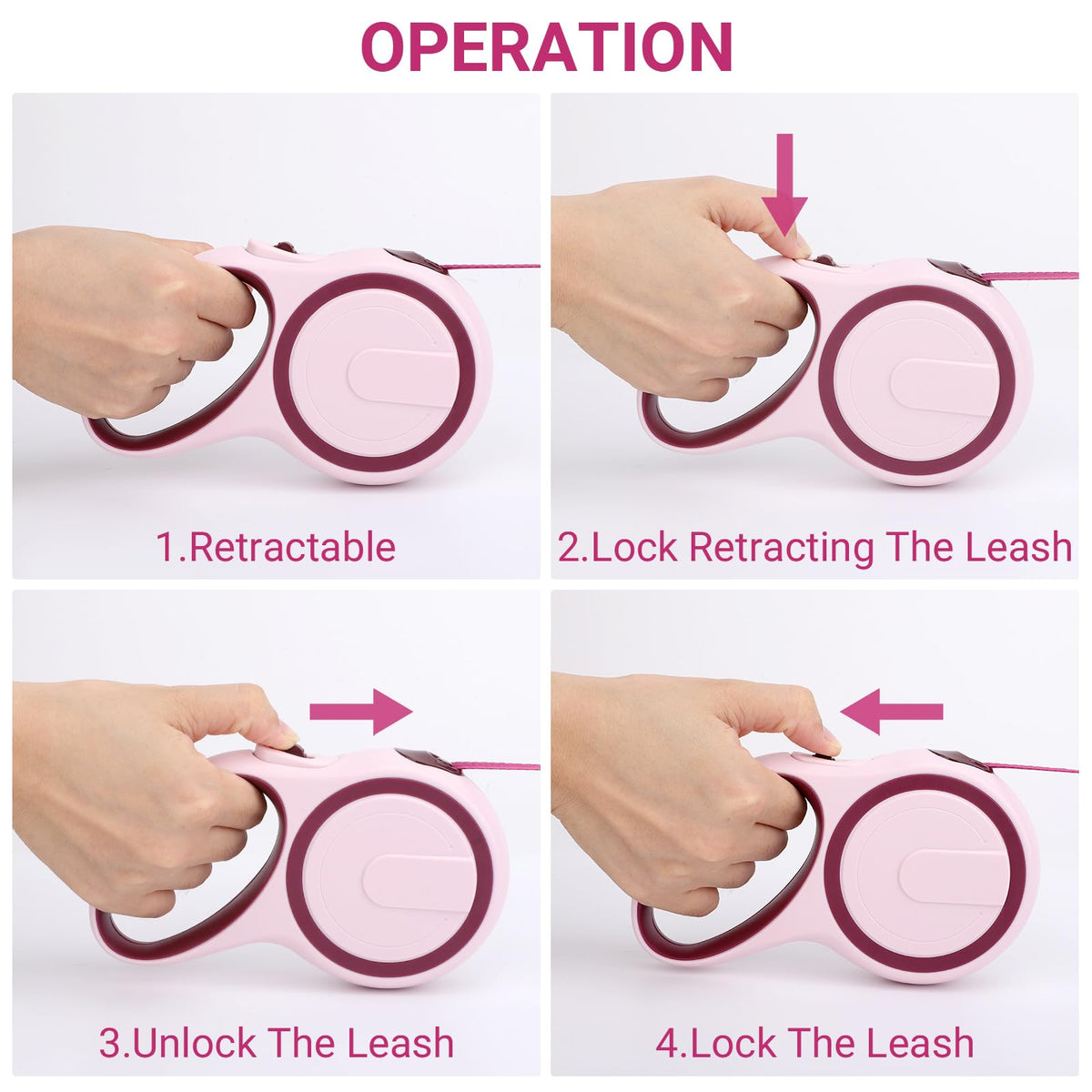 OPERATION

1.Retractable

2.Lock Retracting The Leash

3.Unlock The Leash

4.Lock The Leash