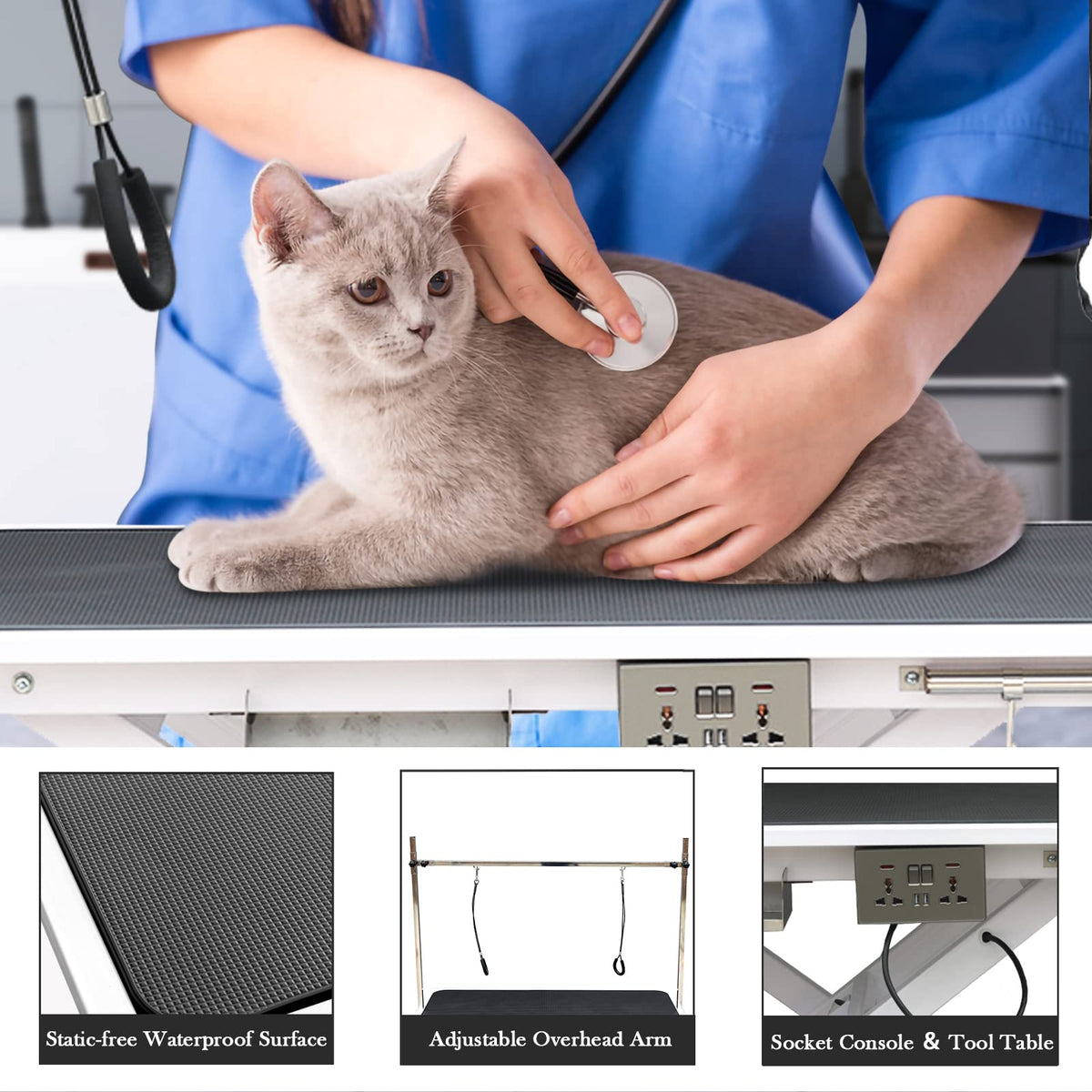 Static-free Waterproof Surface

Adjustable Overhead Arm

Socket Console & Tool Table