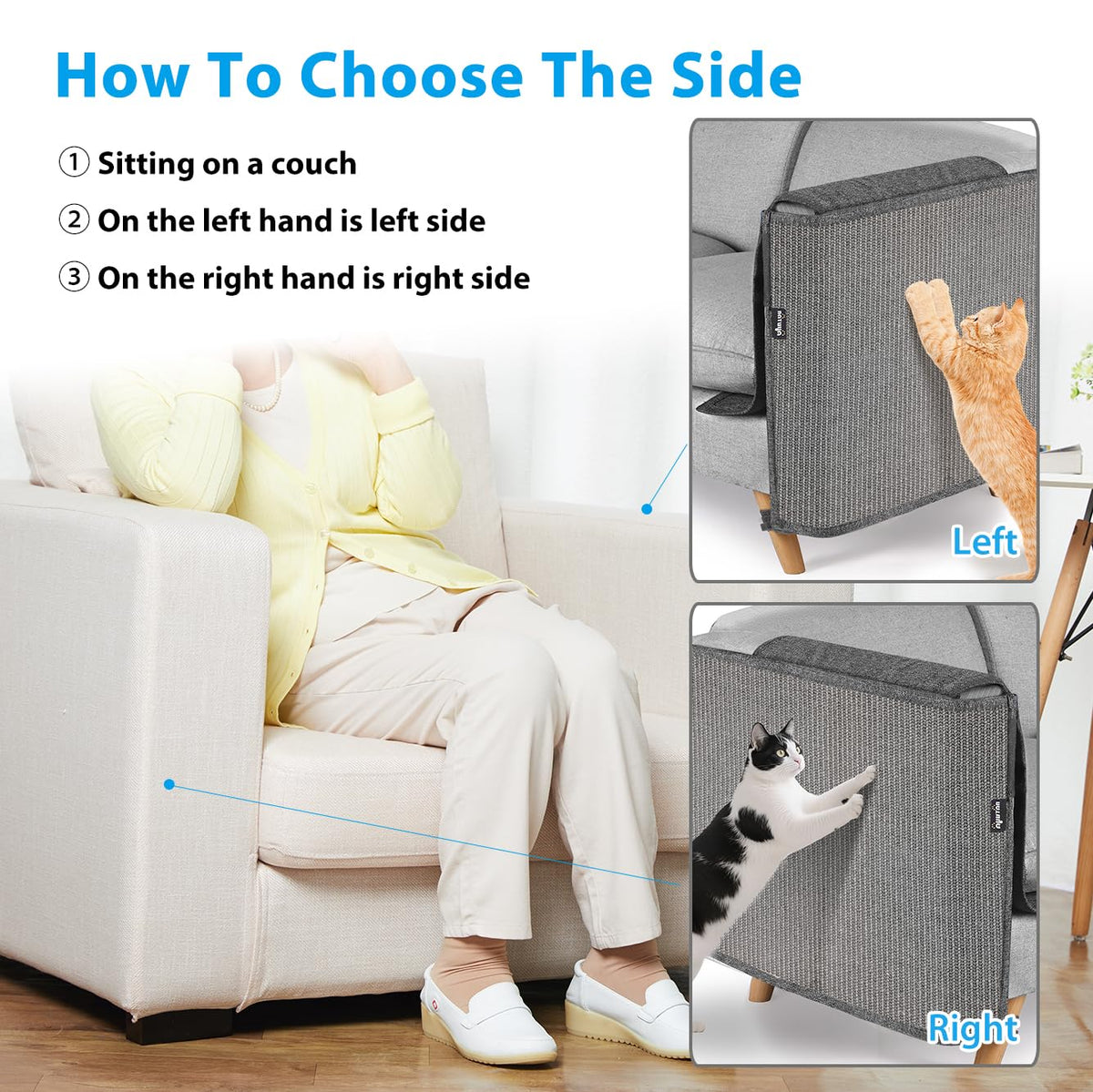 How To Choose The Side

① Sitting on a couch

② On the left hand is left side

③ On the right hand is right side

Left

Right