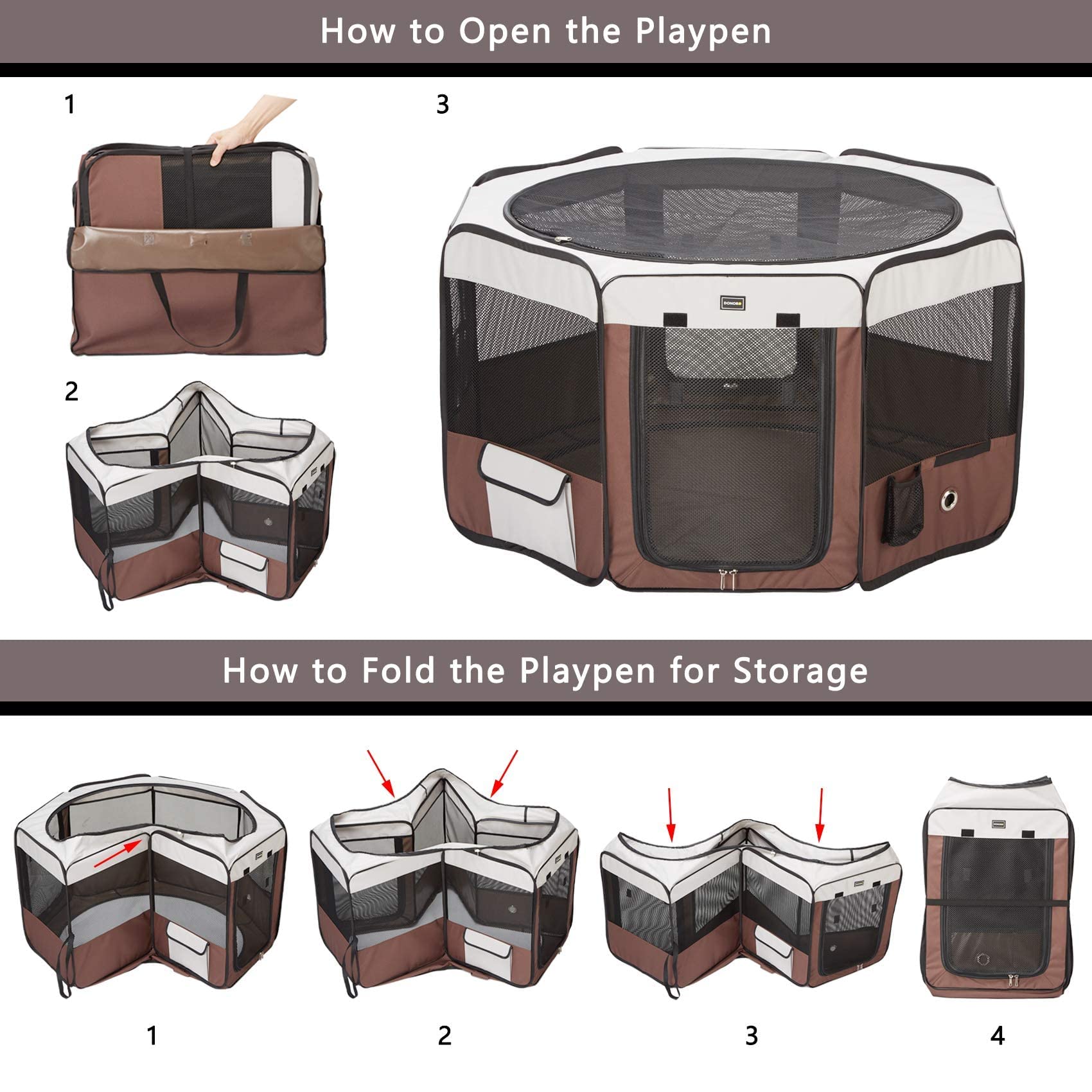 How to Open the Playpen

1

3

DONORO

2

How to Fold the Playpen for Storage

1

2

3

4