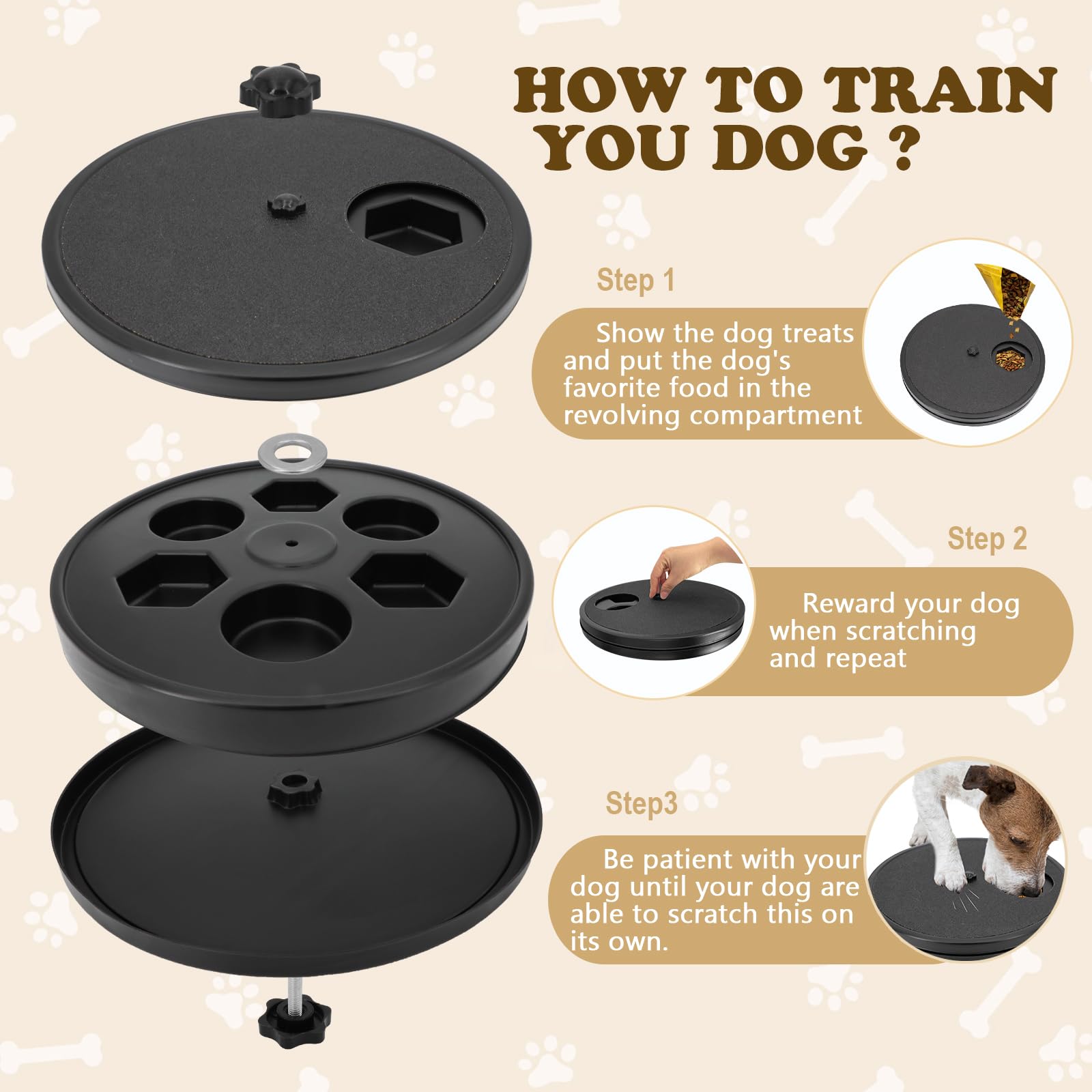 HOW TO TRAIN YOU DOG ?

Step 1

Show the dog treats and put the dog's favorite food in the revolving compartment

Step 2

Reward your dog when scratching and repeat

Step3

Be patient with your dog until your dog are able to scratch this on its own.