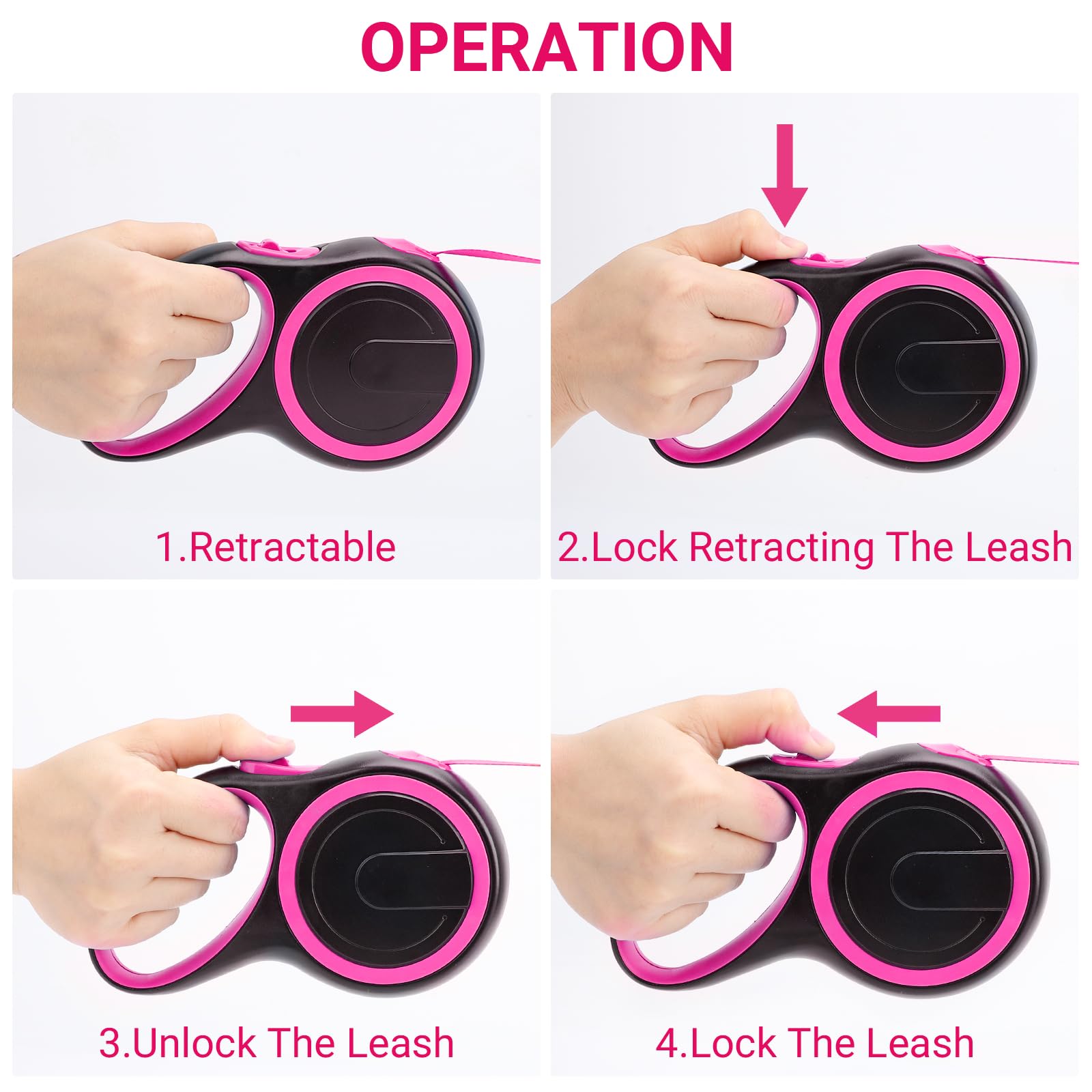 OPERATION

1.Retractable

2.Lock Retracting The Leash

3.Unlock The Leash

4.Lock The Leash