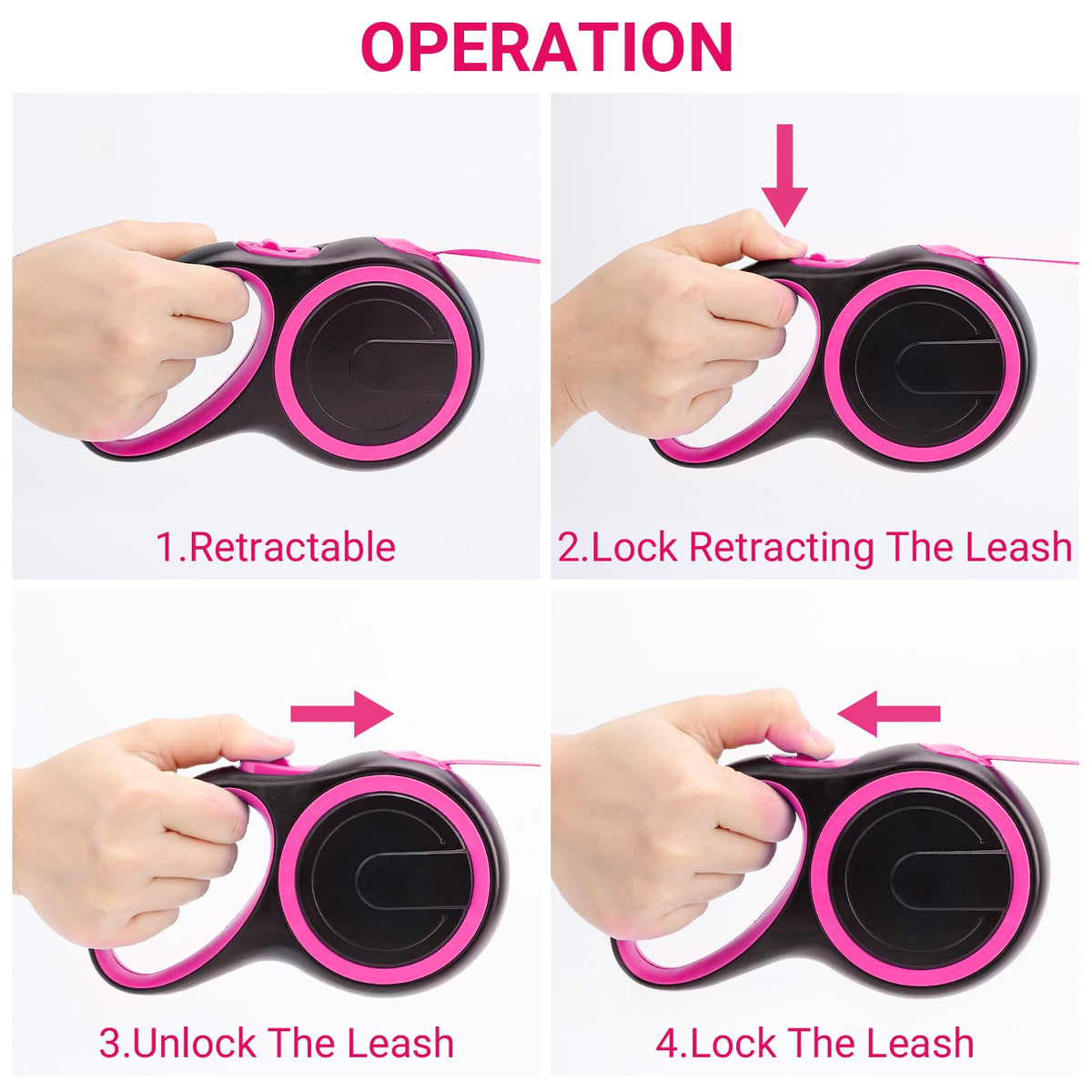 OPERATION

1.Retractable

2.Lock Retracting The Leash

3.Unlock The Leash

4.Lock The Leash