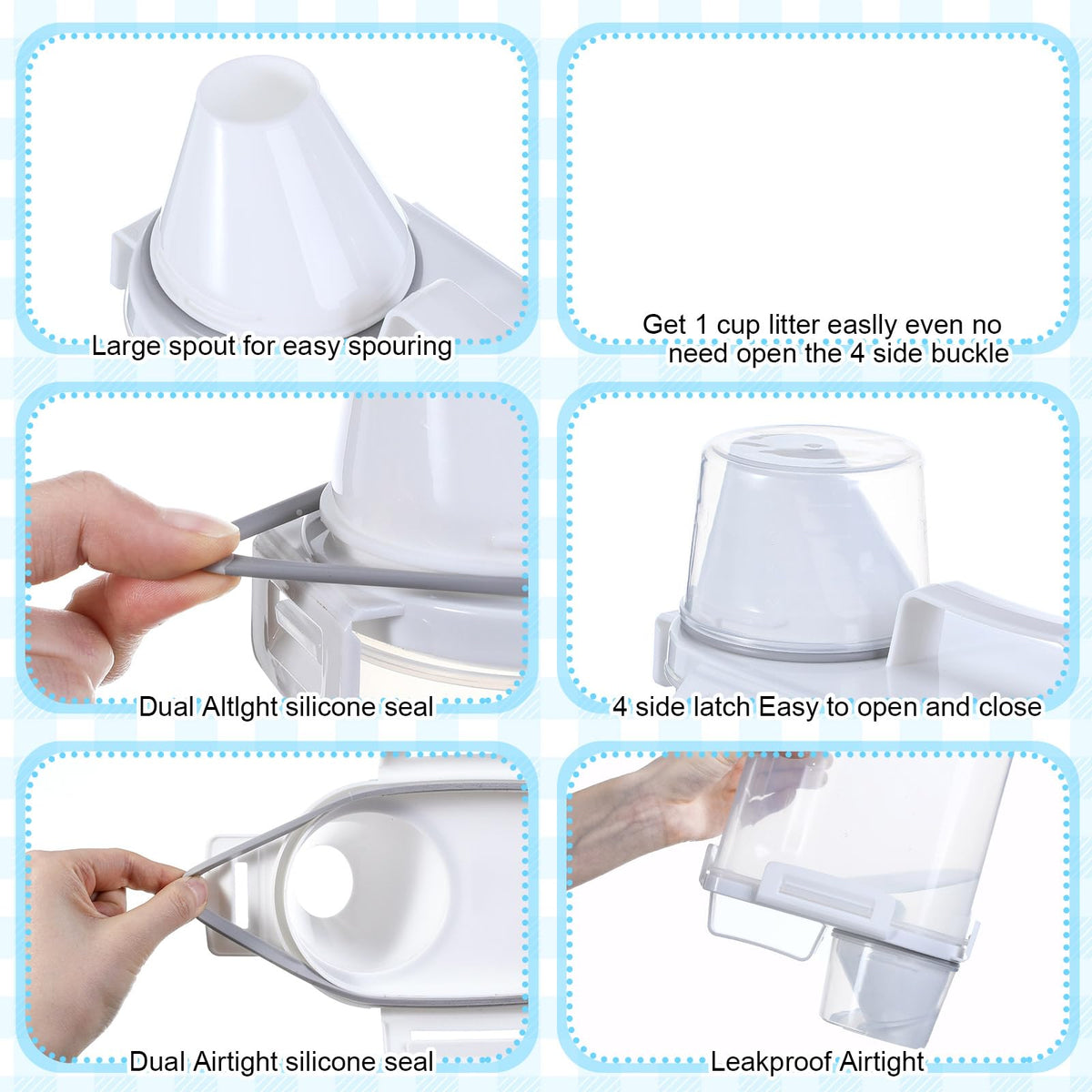 Large spout for easy spouring

Get 1 cup litter easlly even no need open the 4 side buckle

Dual Altlght silicone seal

4 side latch Easy to open and close

Dual Airtight silicone seal

Leakproof Airtight