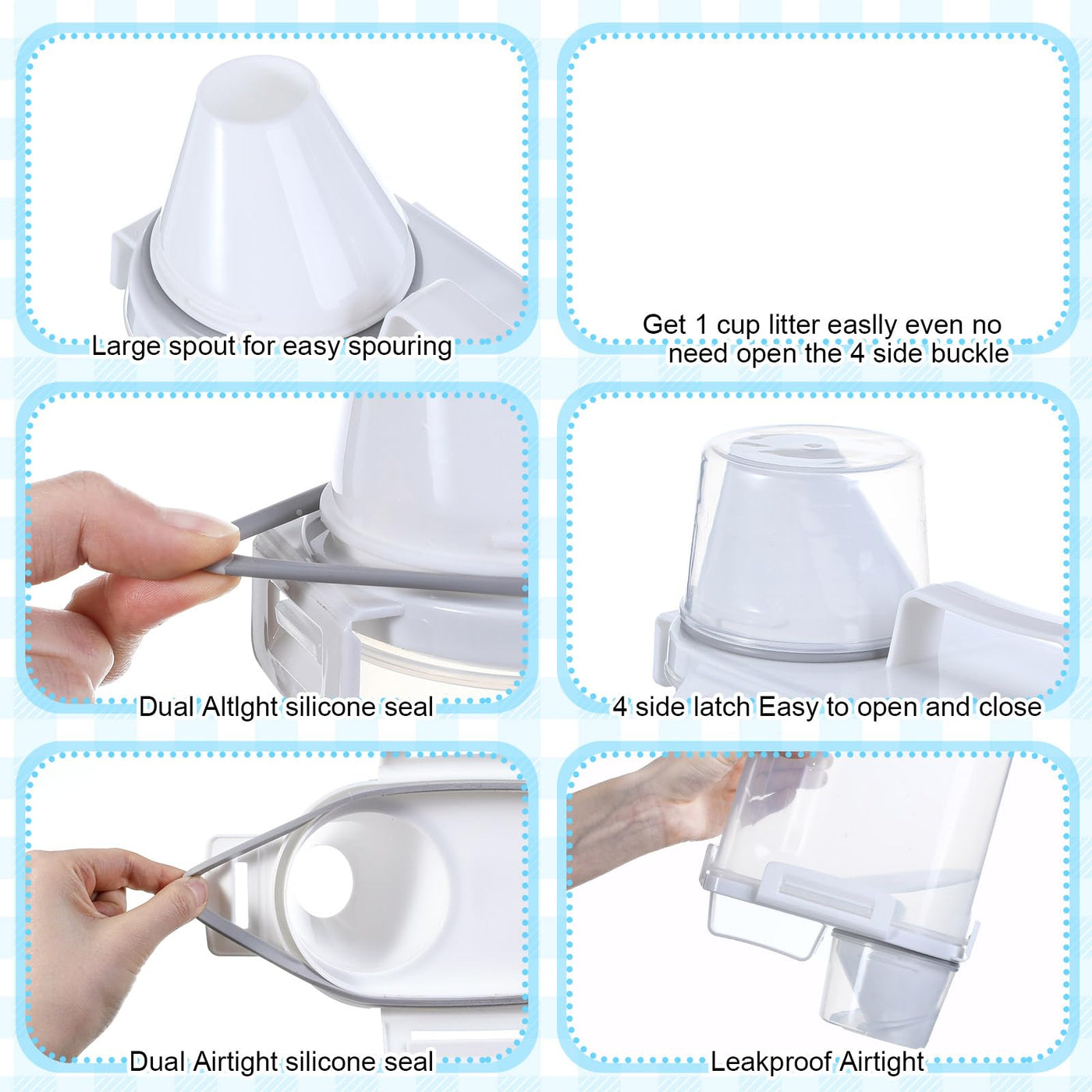 Large spout for easy spouring

Get 1 cup litter easlly even no need open the 4 side buckle

Dual Altlght silicone seal

4 side latch Easy to open and close

Dual Airtight silicone seal

Leakproof Airtight