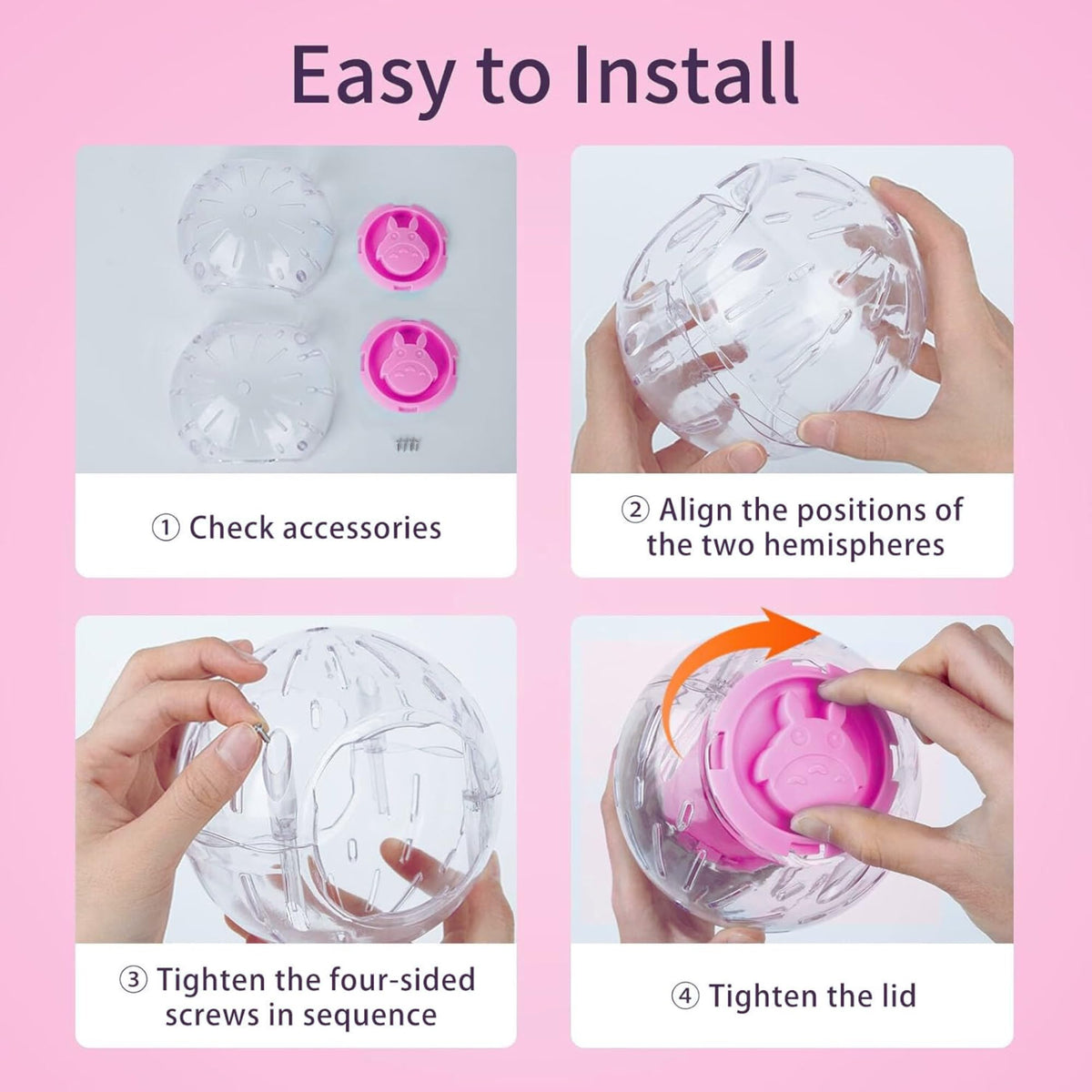 Easy to Install

① Check accessories

② Align the positions of the two hemispheres

③ Tighten the four-sided screws in sequence

④ Tighten the lid