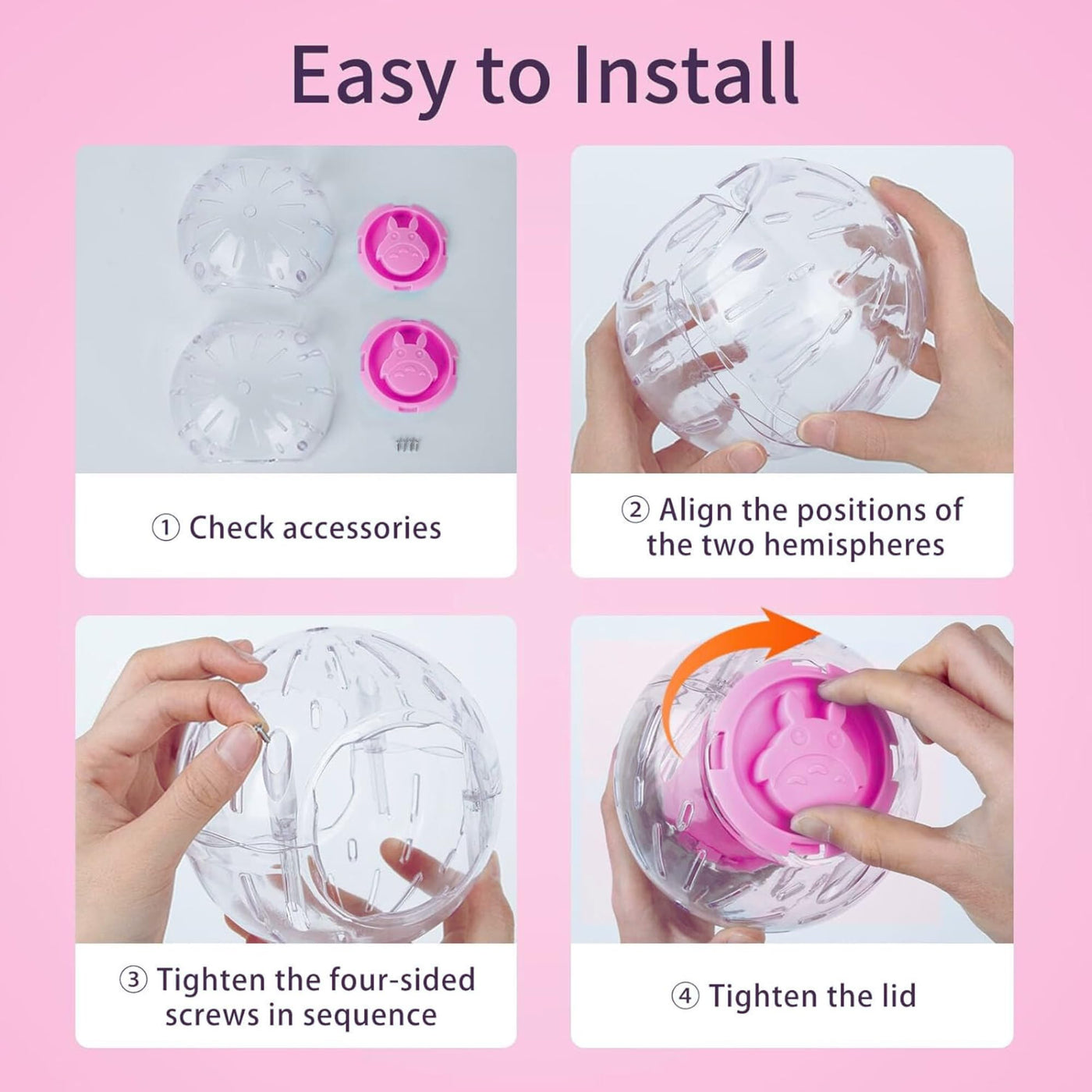 Easy to Install

① Check accessories

② Align the positions of the two hemispheres

③ Tighten the four-sided screws in sequence

④ Tighten the lid