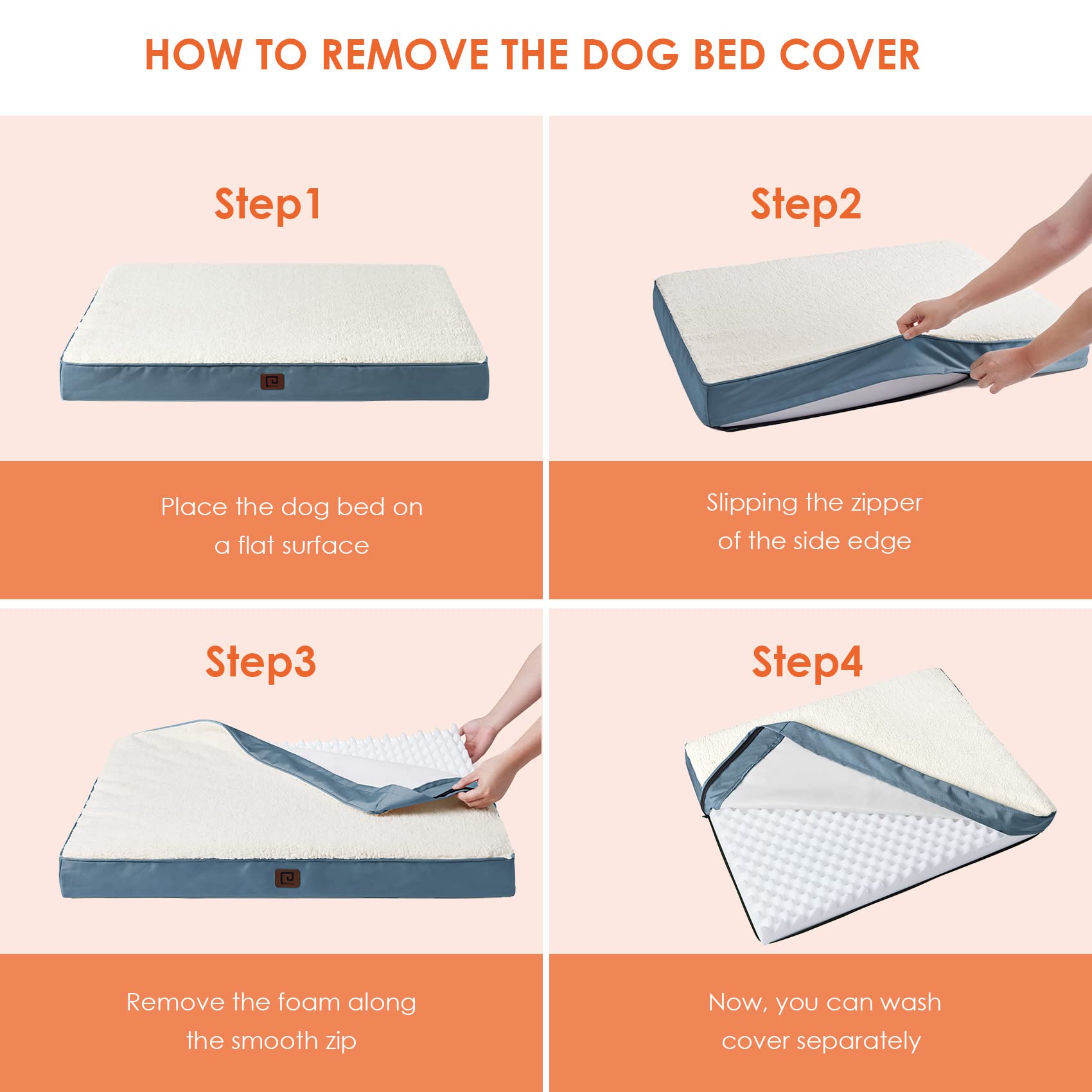 HOW TO REMOVE THE DOG BED COVER

Step1

Place the dog bed on a flat surface

Step2

Slipping the zipper of the side edge

Step3

Remove the foam along the smooth zip

Step4

Now, you can wash cover separately