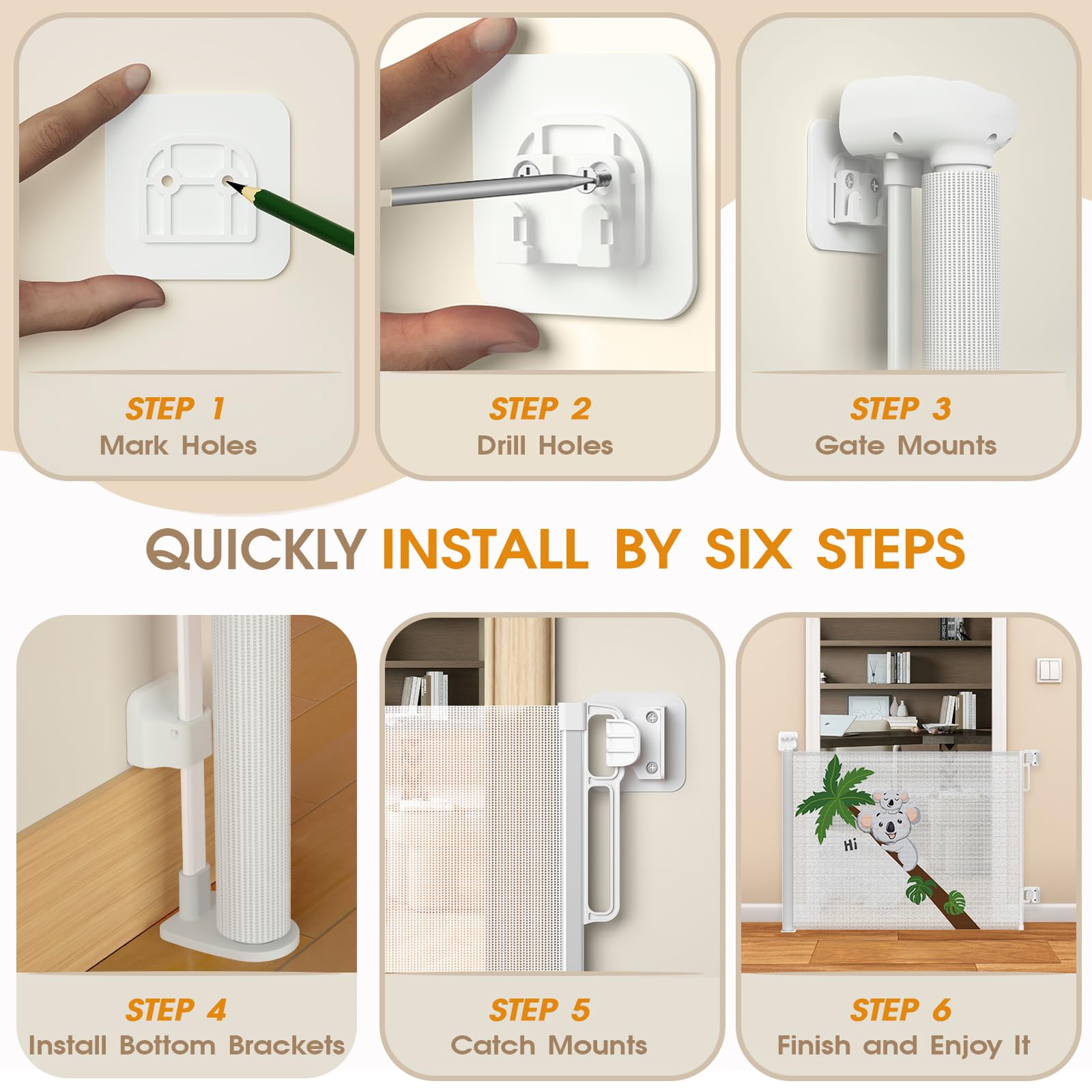 STEP 1
Mark Holes

STEP 2
Drill Holes

STEP 3
Gate Mounts

QUICKLY INSTALL BY SIX STEPS

STEP 4
Install Bottom Brackets

STEP 5
Catch Mounts

Hi

STEP 6
Finish and Enjoy It