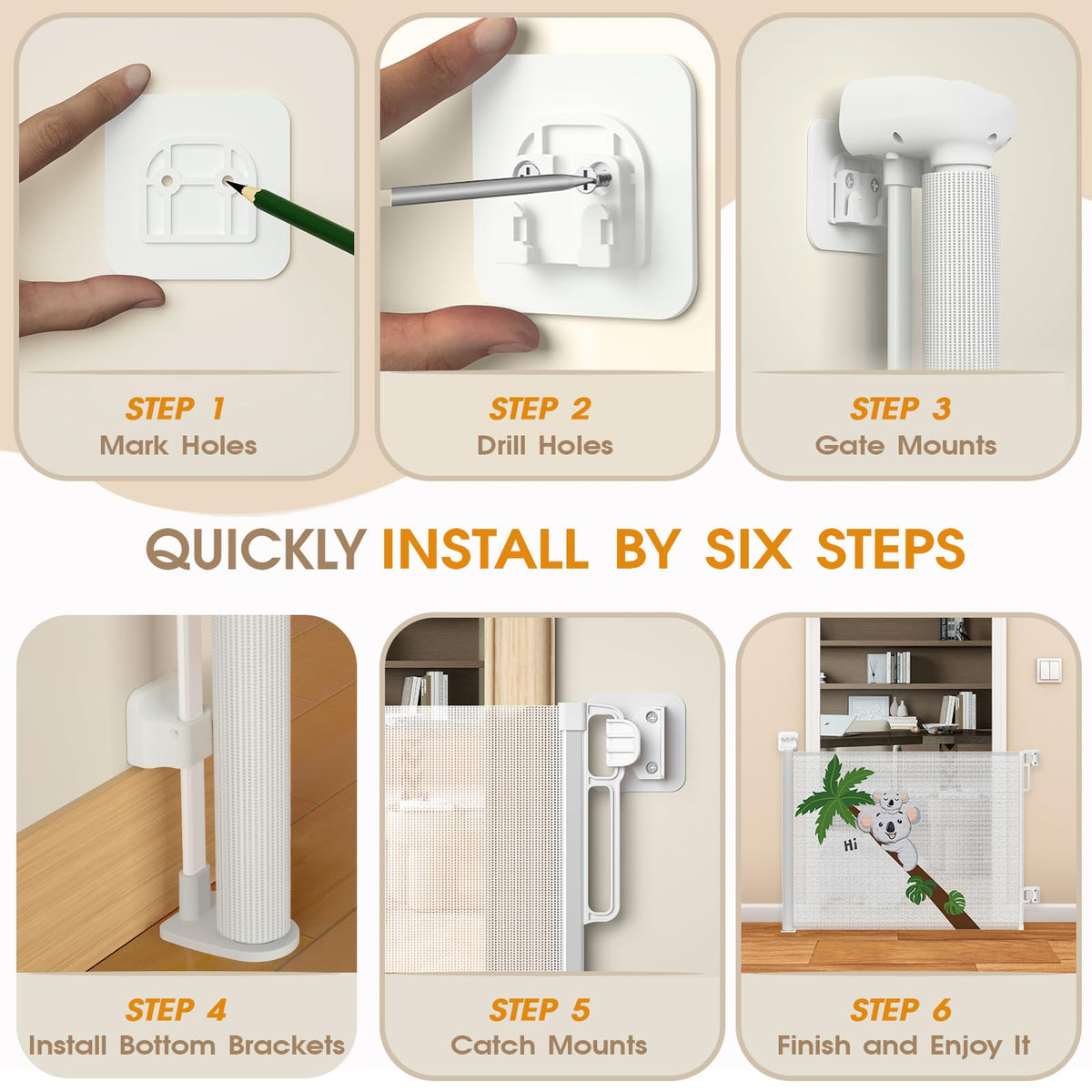 STEP 1
Mark Holes

STEP 2
Drill Holes

STEP 3
Gate Mounts

QUICKLY INSTALL BY SIX STEPS

STEP 4
Install Bottom Brackets

STEP 5
Catch Mounts

Hi

STEP 6
Finish and Enjoy It