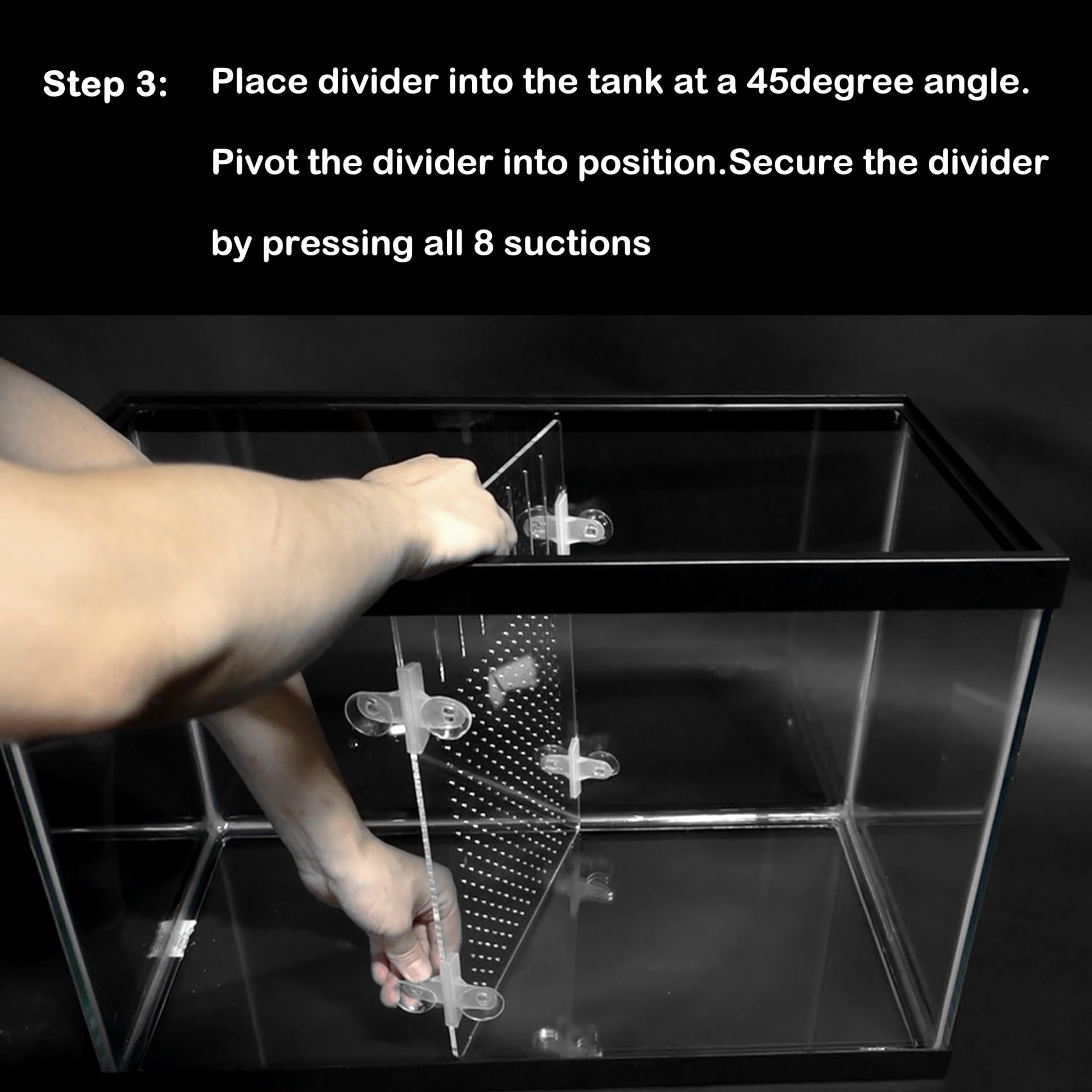 Step 3: Place divider into the tank at a 45degree angle.

Pivot the divider into position.Secure the divider

by pressing all 8 suctions