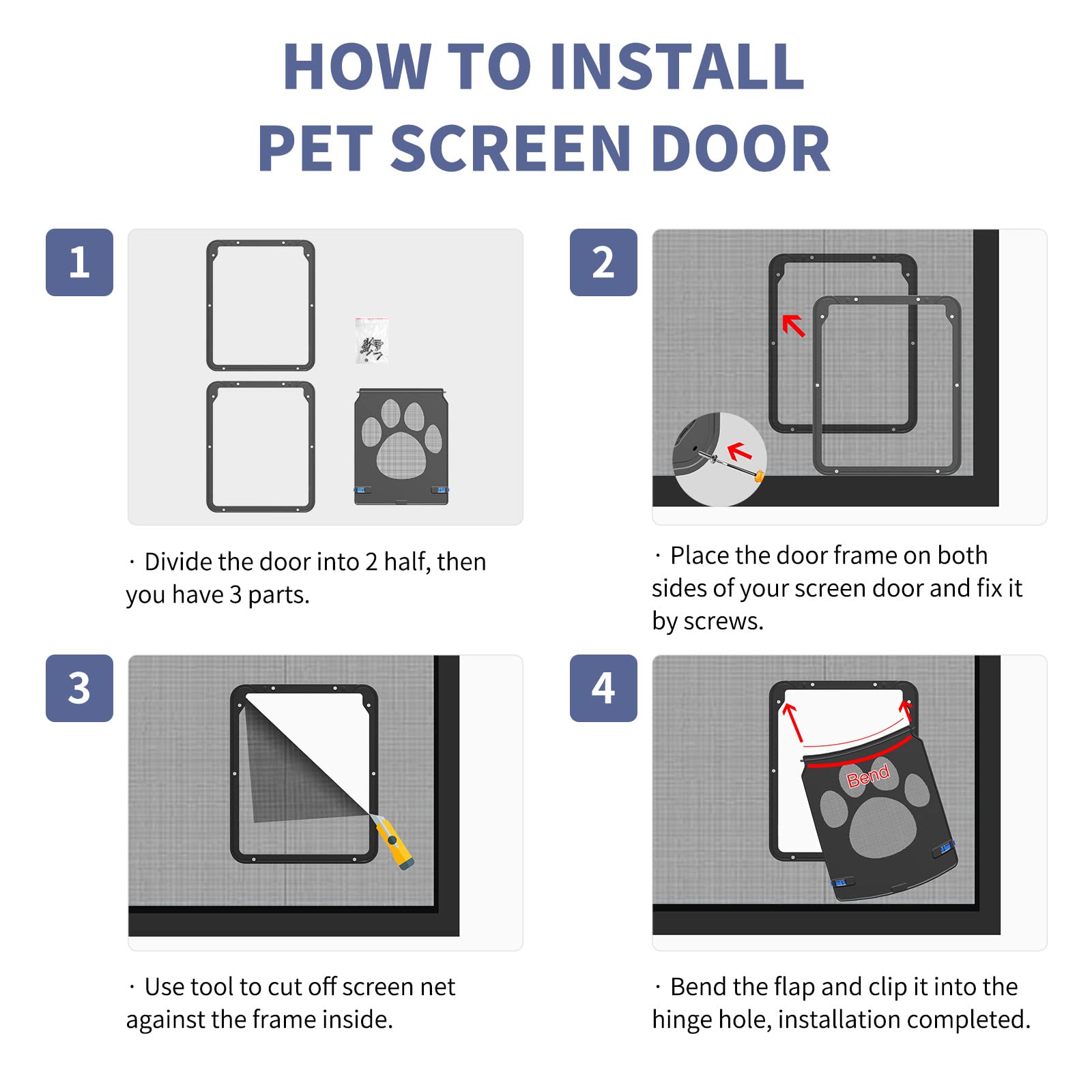 HOW TO INSTALL
PET SCREEN DOOR

1

· Divide the door into 2 half, then you have 3 parts.

2

· Place the door frame on both sides of your screen door and fix it by screws.

3

· Use tool to cut off screen net against the frame inside.

4

Bend

· Bend the flap and clip it into the hinge hole, installation completed.