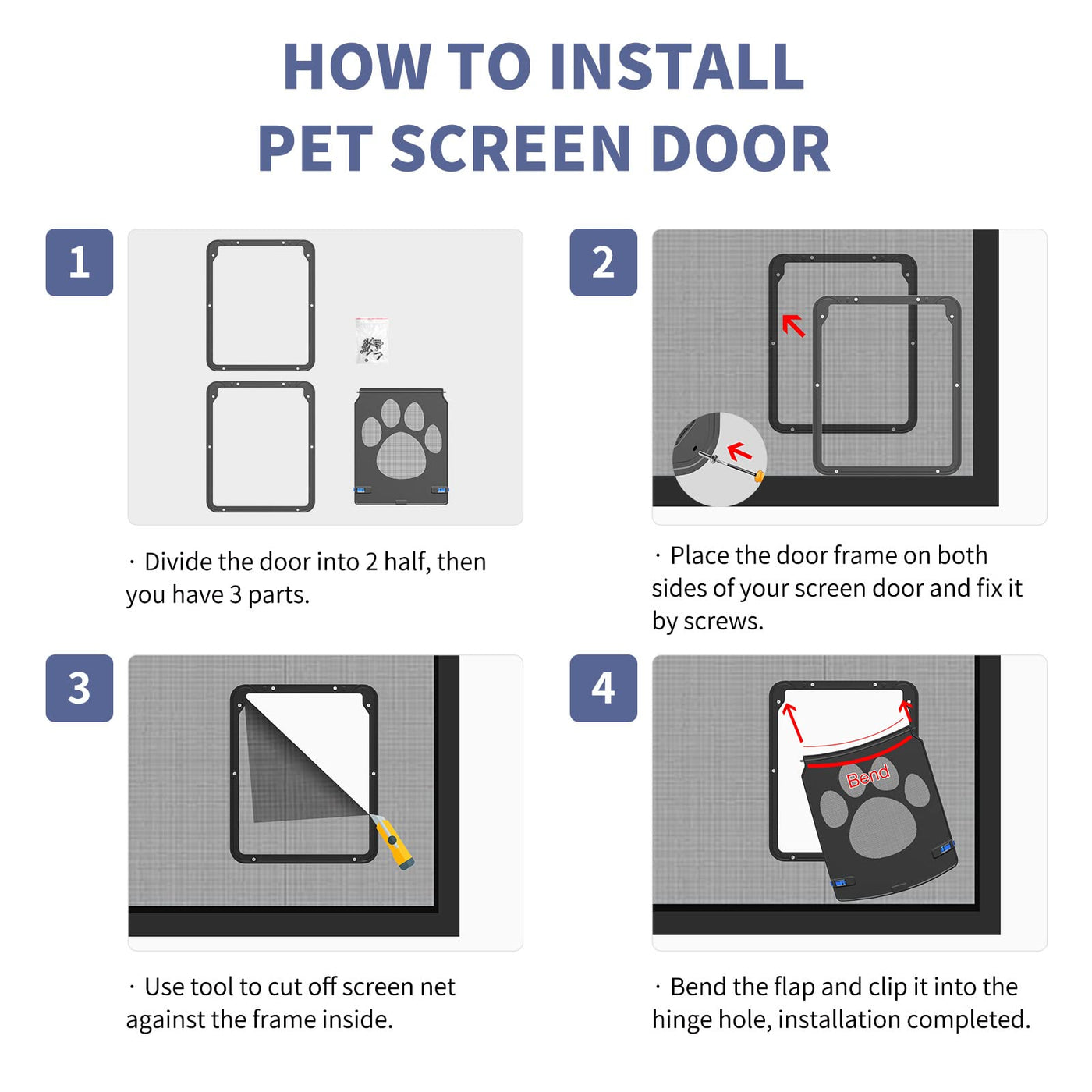 HOW TO INSTALL
PET SCREEN DOOR

1

· Divide the door into 2 half, then you have 3 parts.

2

· Place the door frame on both sides of your screen door and fix it by screws.

3

· Use tool to cut off screen net against the frame inside.

4

Bend

· Bend the flap and clip it into the hinge hole, installation completed.