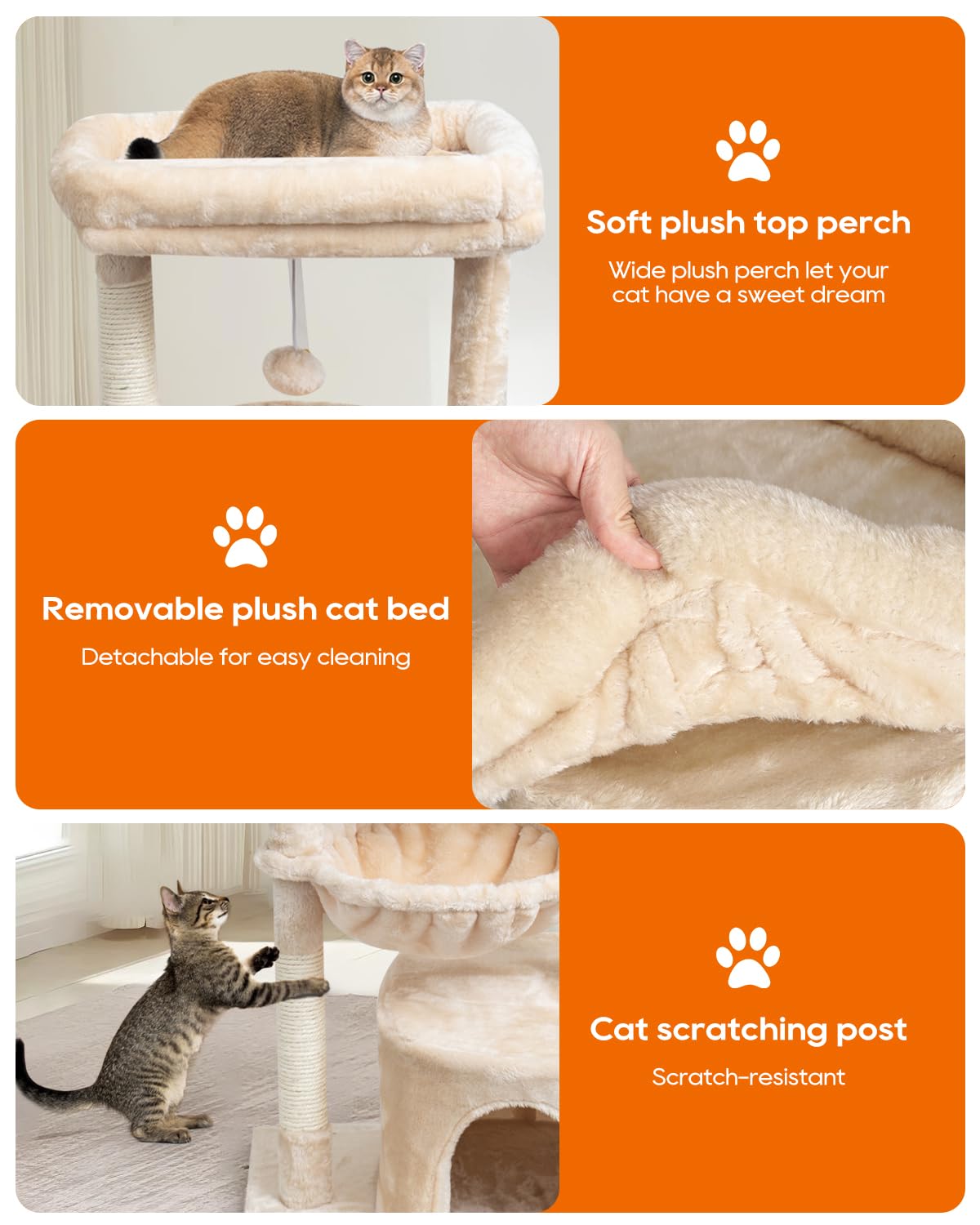 Soft plush top perch

Wide plush perch let your cat have a sweet dream

Removable plush cat bed

Detachable for easy cleaning

Cat scratching post

Scratch-resistant