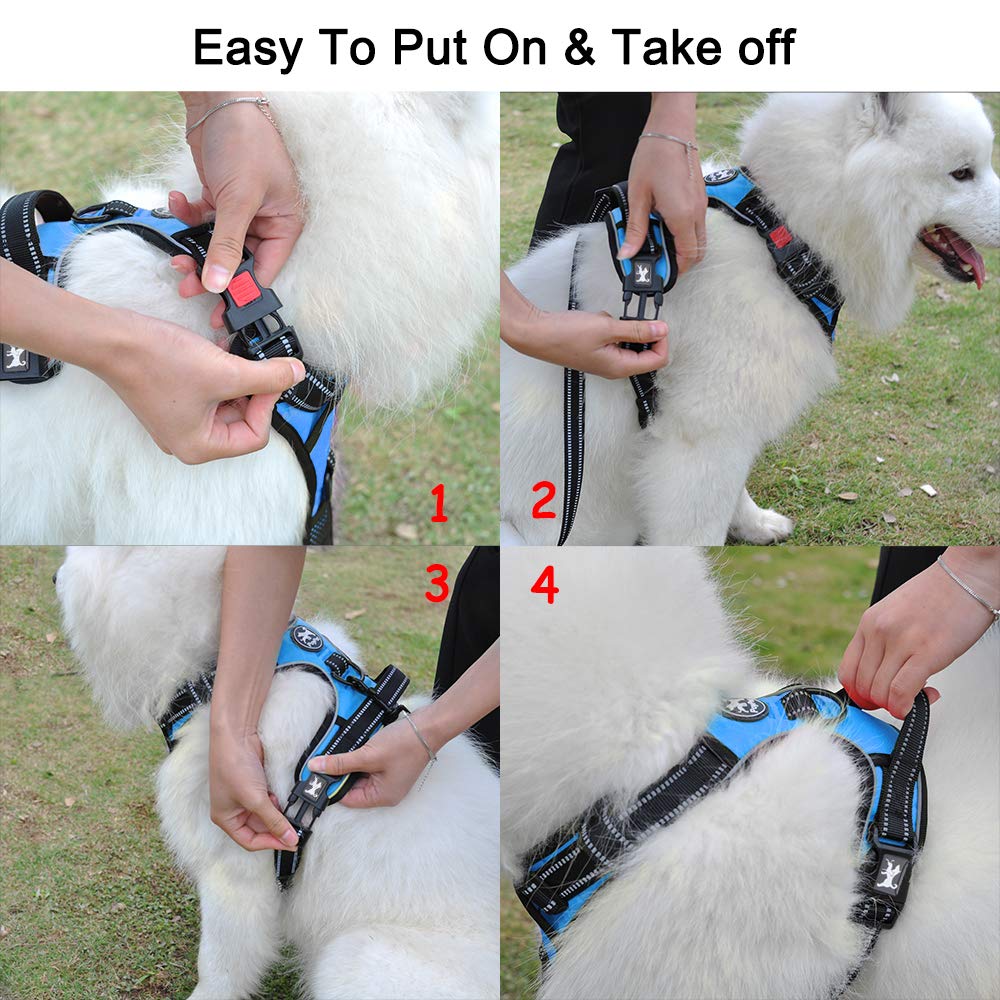 Easy To Put On & Take off

1

2

3

4