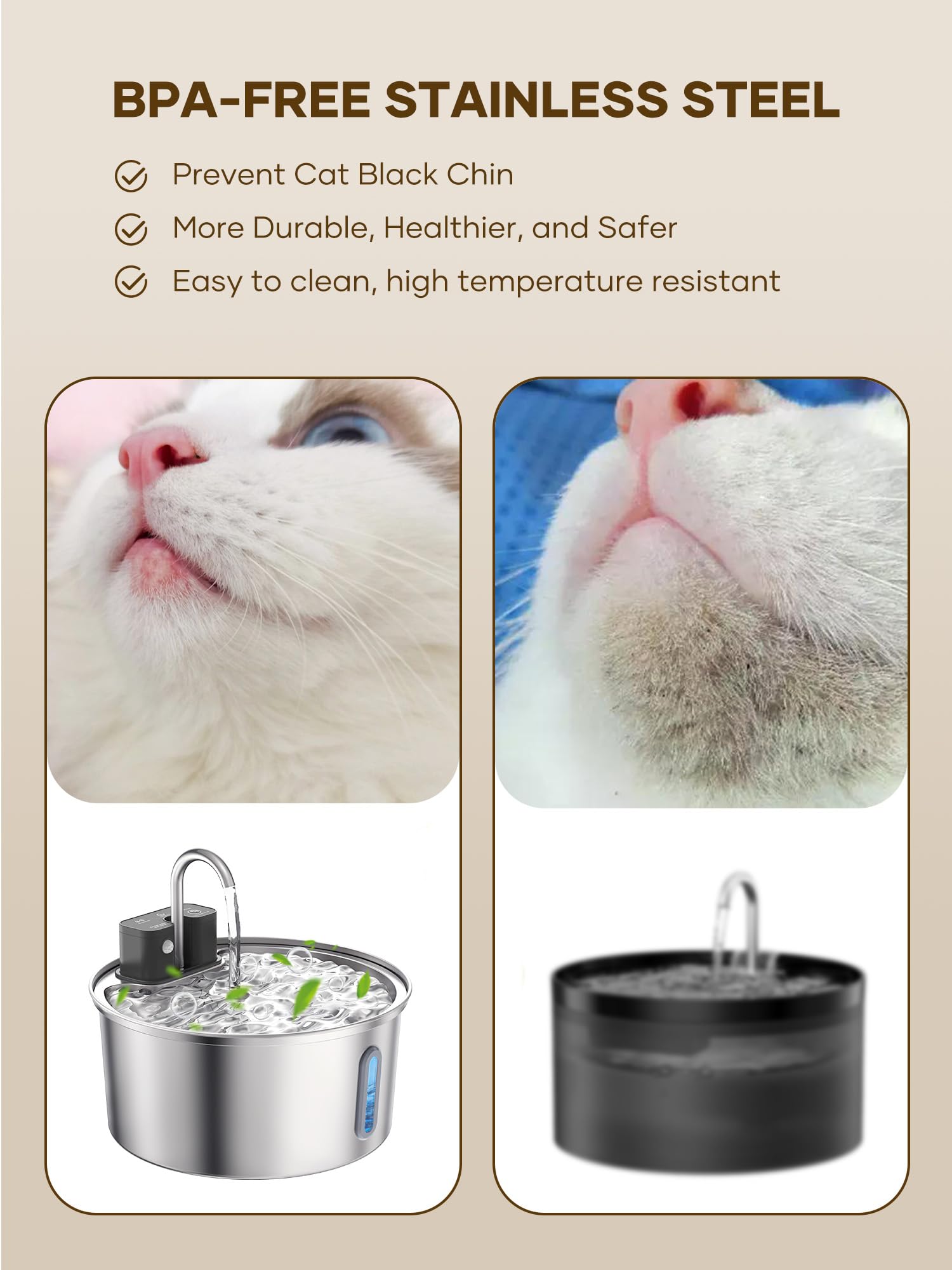 BPA-FREE STAINLESS STEEL

Prevent Cat Black Chin

More Durable, Healthier, and Safer

Easy to clean, high temperature resistant