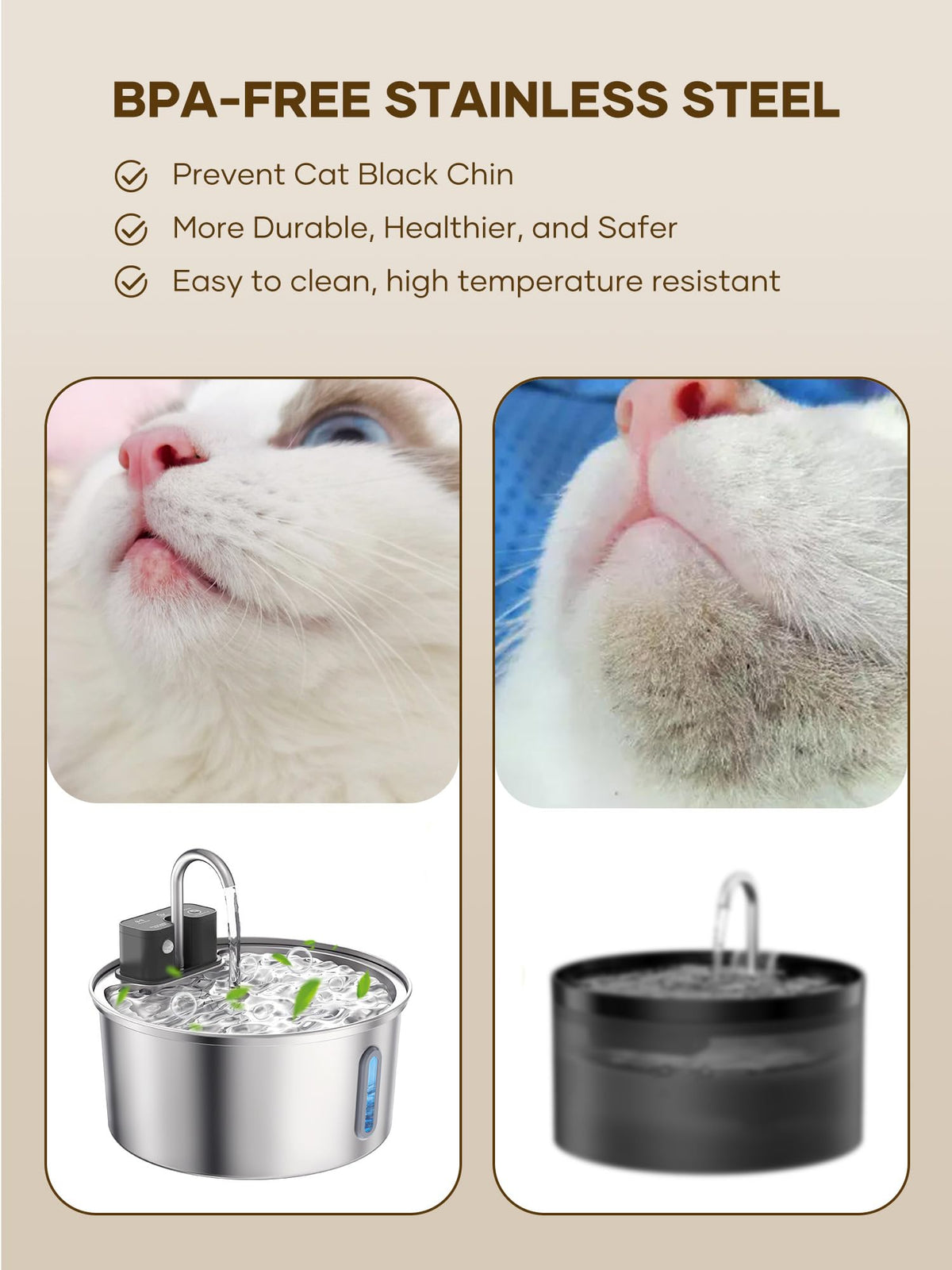 BPA-FREE STAINLESS STEEL

Prevent Cat Black Chin

More Durable, Healthier, and Safer

Easy to clean, high temperature resistant