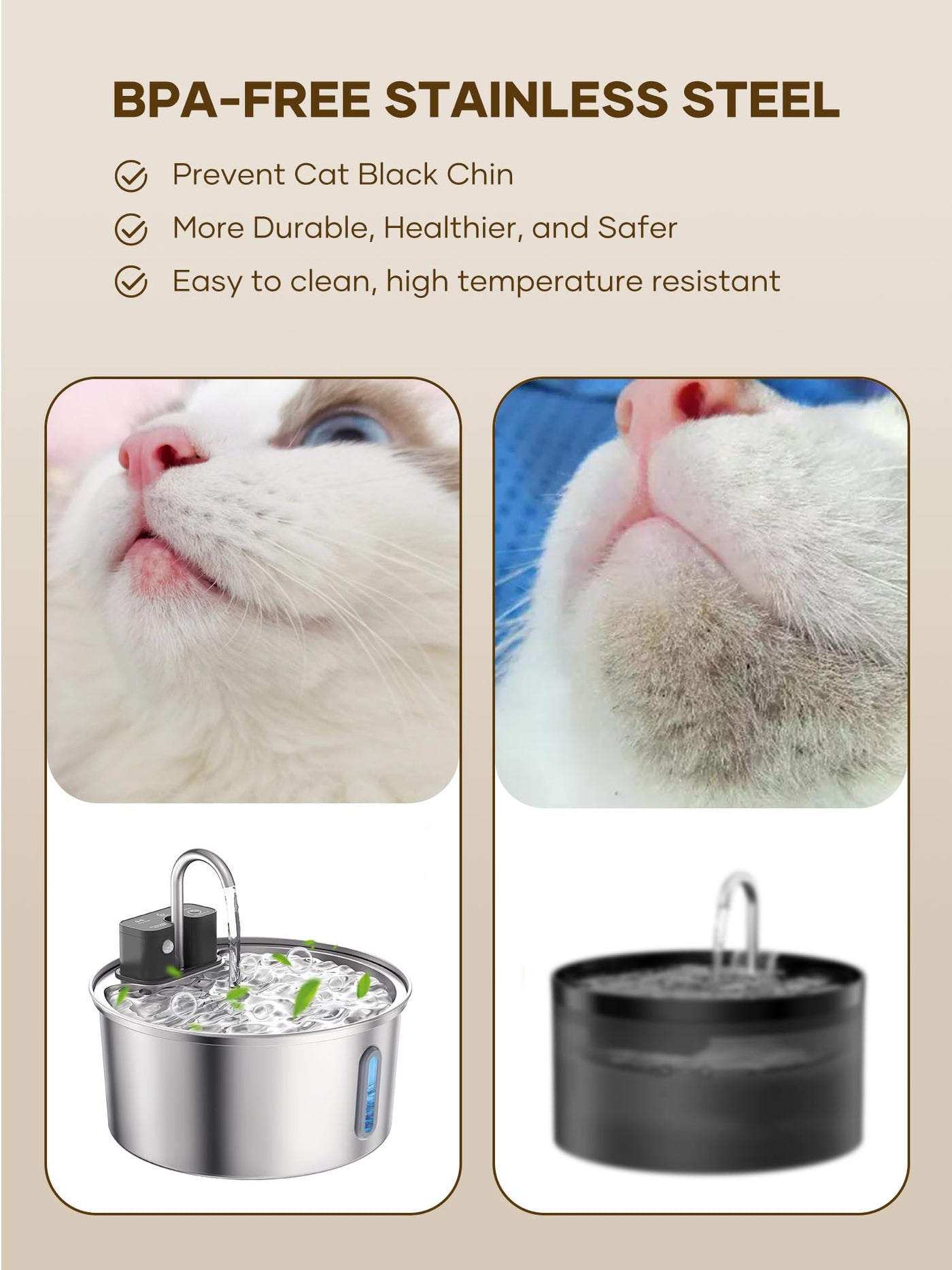 BPA-FREE STAINLESS STEEL

Prevent Cat Black Chin

More Durable, Healthier, and Safer

Easy to clean, high temperature resistant