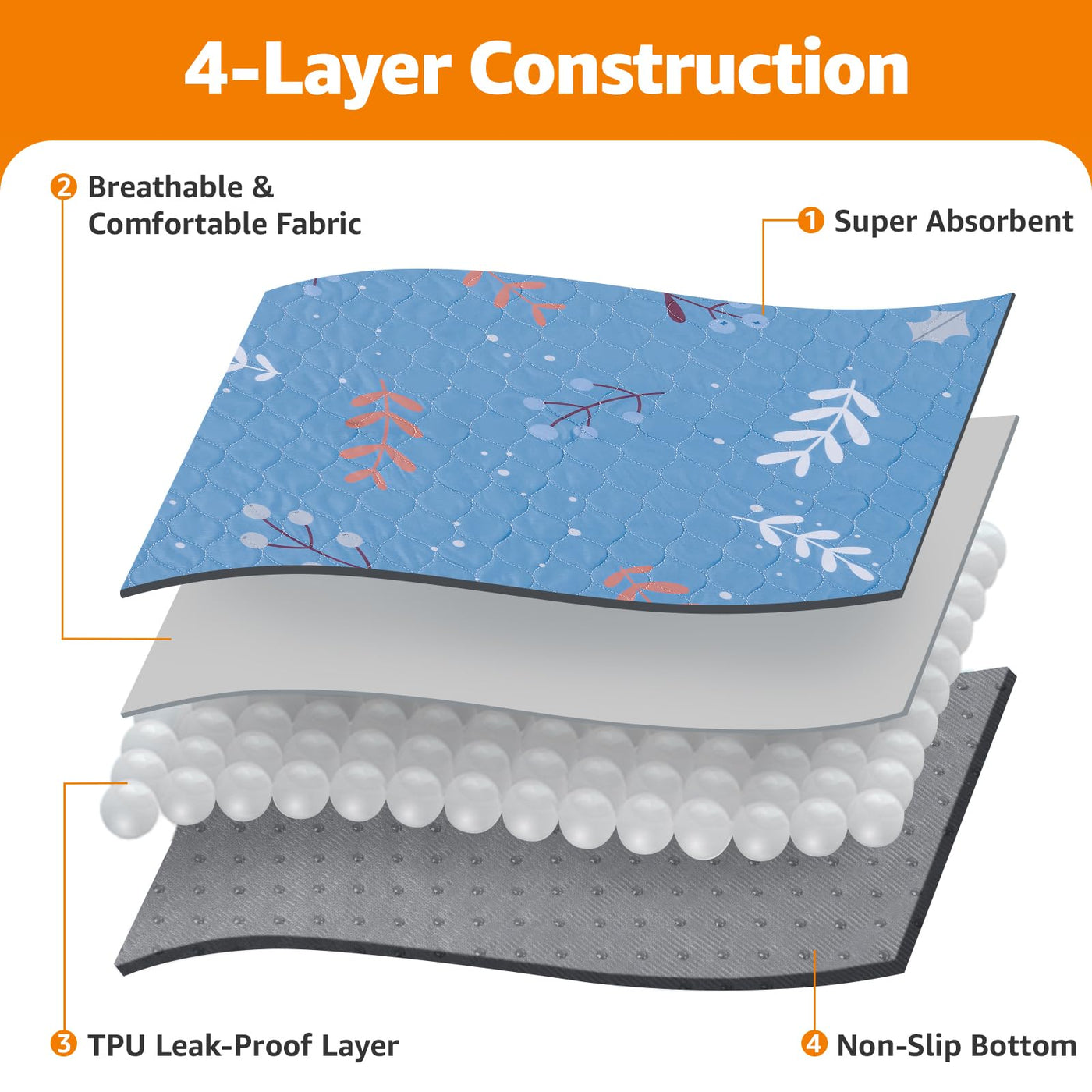 4-Layer Construction

2 Breathable & Comfortable Fabric

1 Super Absorbent

3 TPU Leak-Proof Layer

4 Non-Slip Bottom