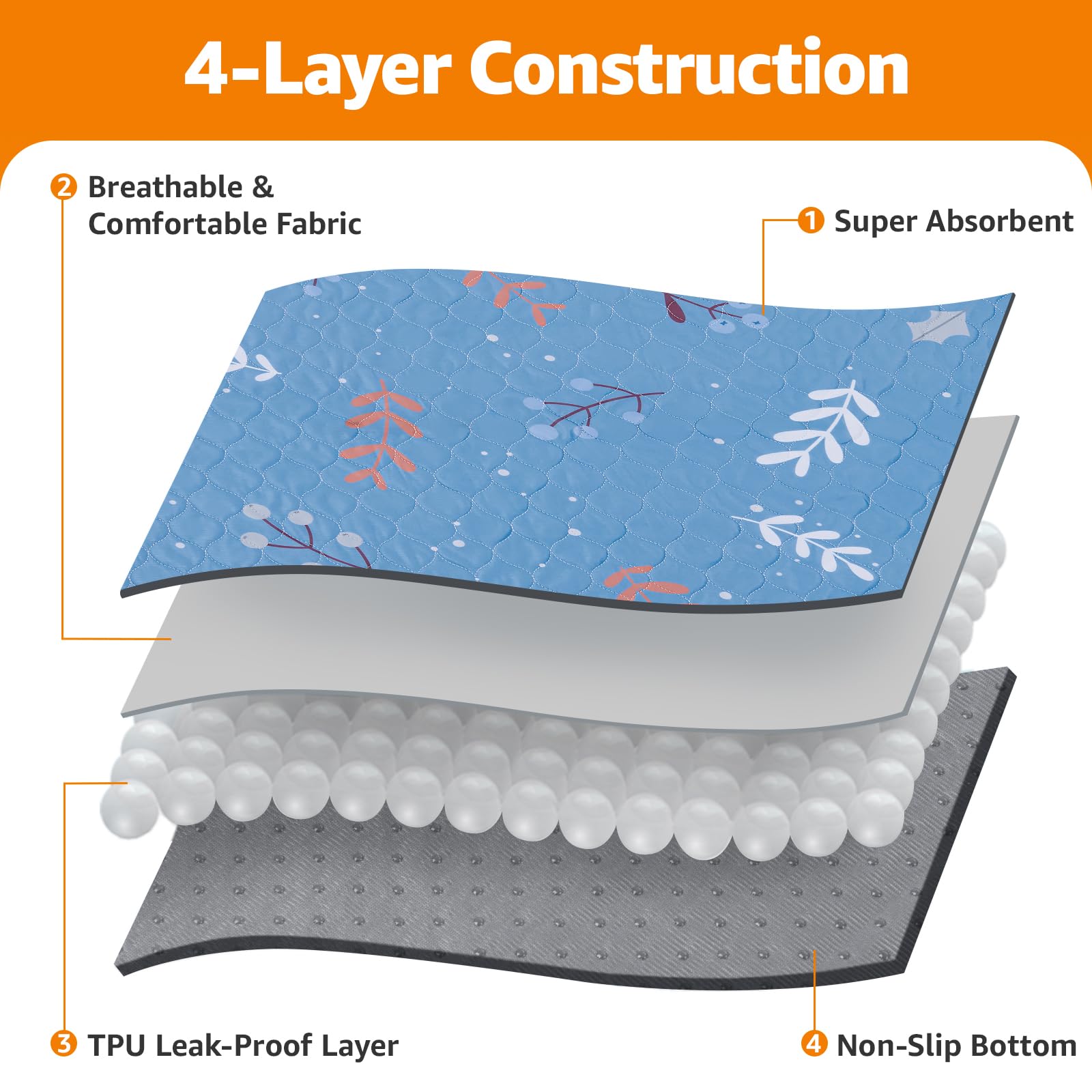 4-Layer Construction

2 Breathable & Comfortable Fabric

1 Super Absorbent

3 TPU Leak-Proof Layer

4 Non-Slip Bottom