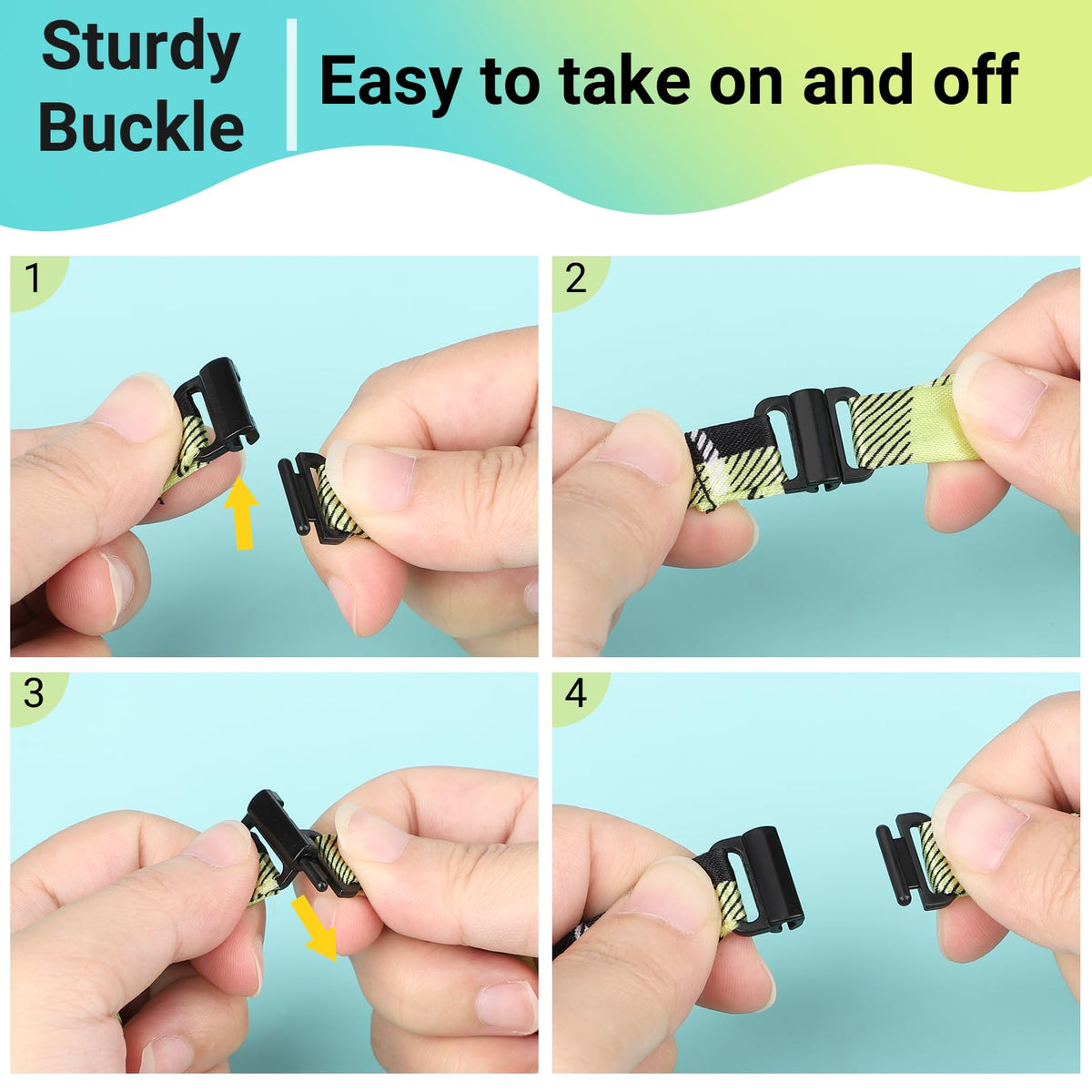 Sturdy Buckle

Easy to take on and off

1

2

3

4