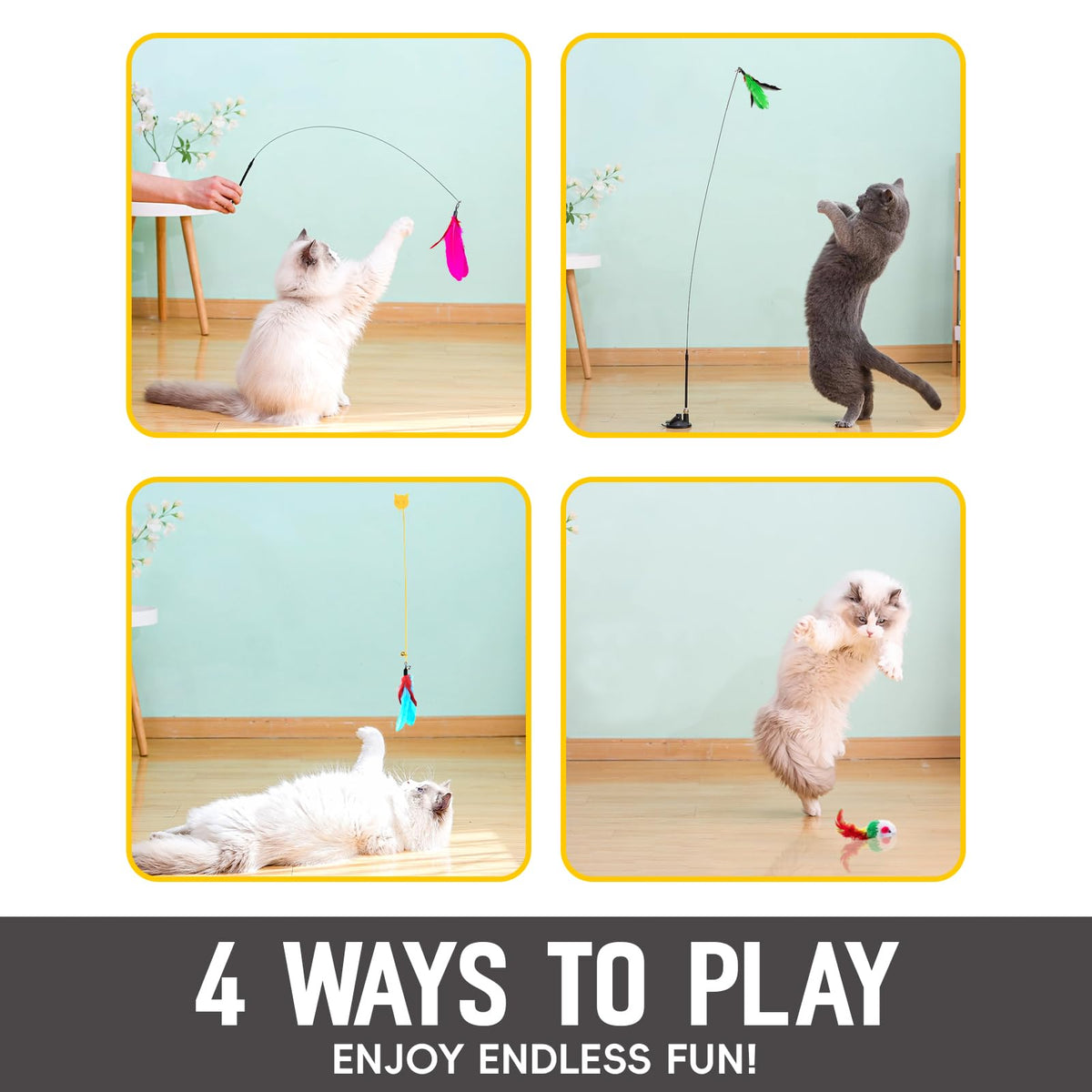 4 WAYS TO PLAY
ENJOY ENDLESS FUN!