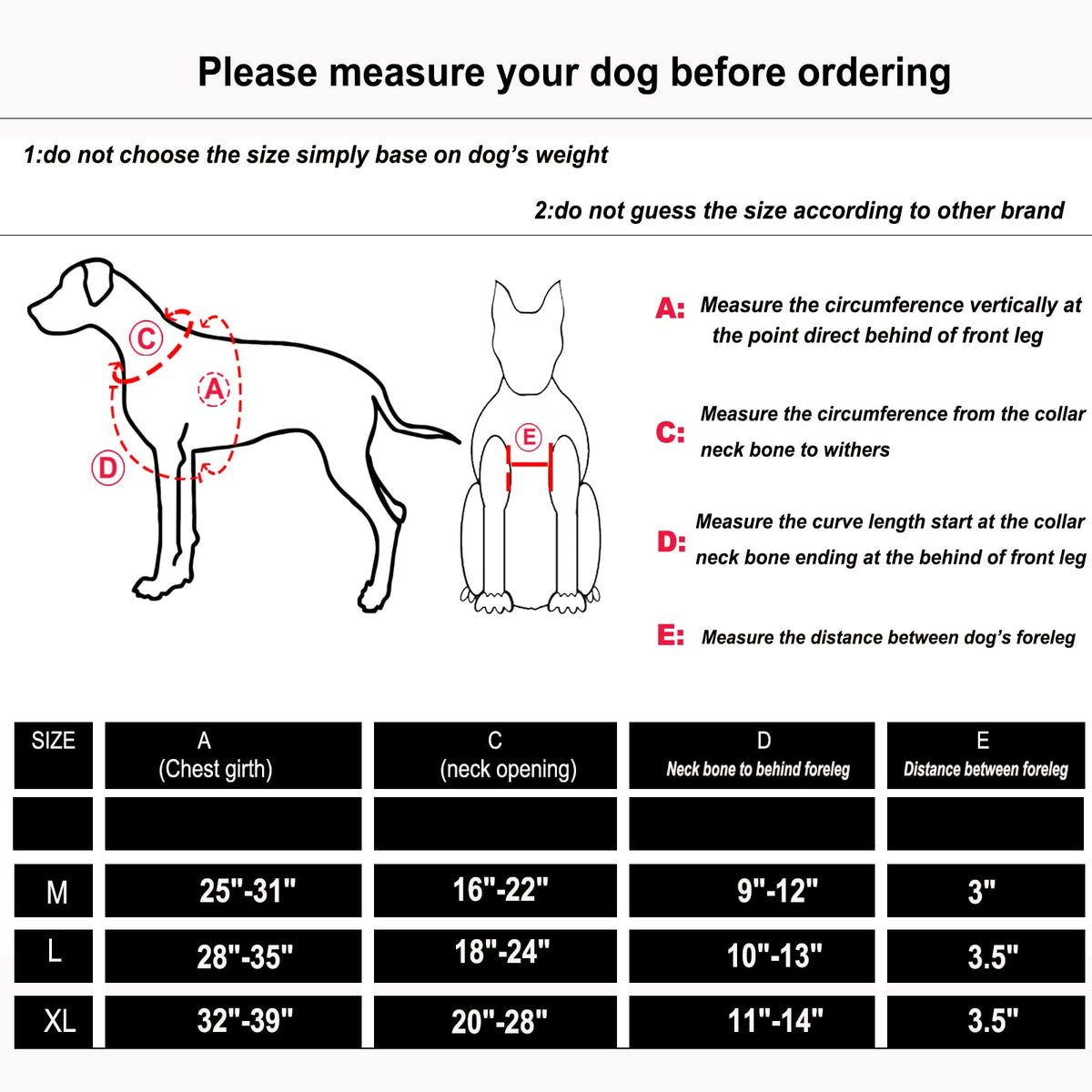 Please measure your dog before ordering

1:do not choose the size simply base on dog's weight

2:do not guess the size according to other brand

C

A

D

E

A: Measure the circumference vertically at the point direct behind of front leg

C: Measure the circumference from the collar neck bone to withers

D: Measure the curve length start at the collar neck bone ending at the behind of front leg

E: Measure the distance between dog's foreleg

| SIZE | A (Chest girth) | C (neck opening) | D Neck bone to behind foreleg | E Distance between foreleg |
|---|---|---|---|---|
| | | | | |
| M | 25"-31" | 16"-22" | 9"-12" | 3" |
| L | 28"-35" | 18"-24" | 10"-13" | 3.5" |
| XL | 32"-39" | 20"-28" | 11"-14" | 3.5" |