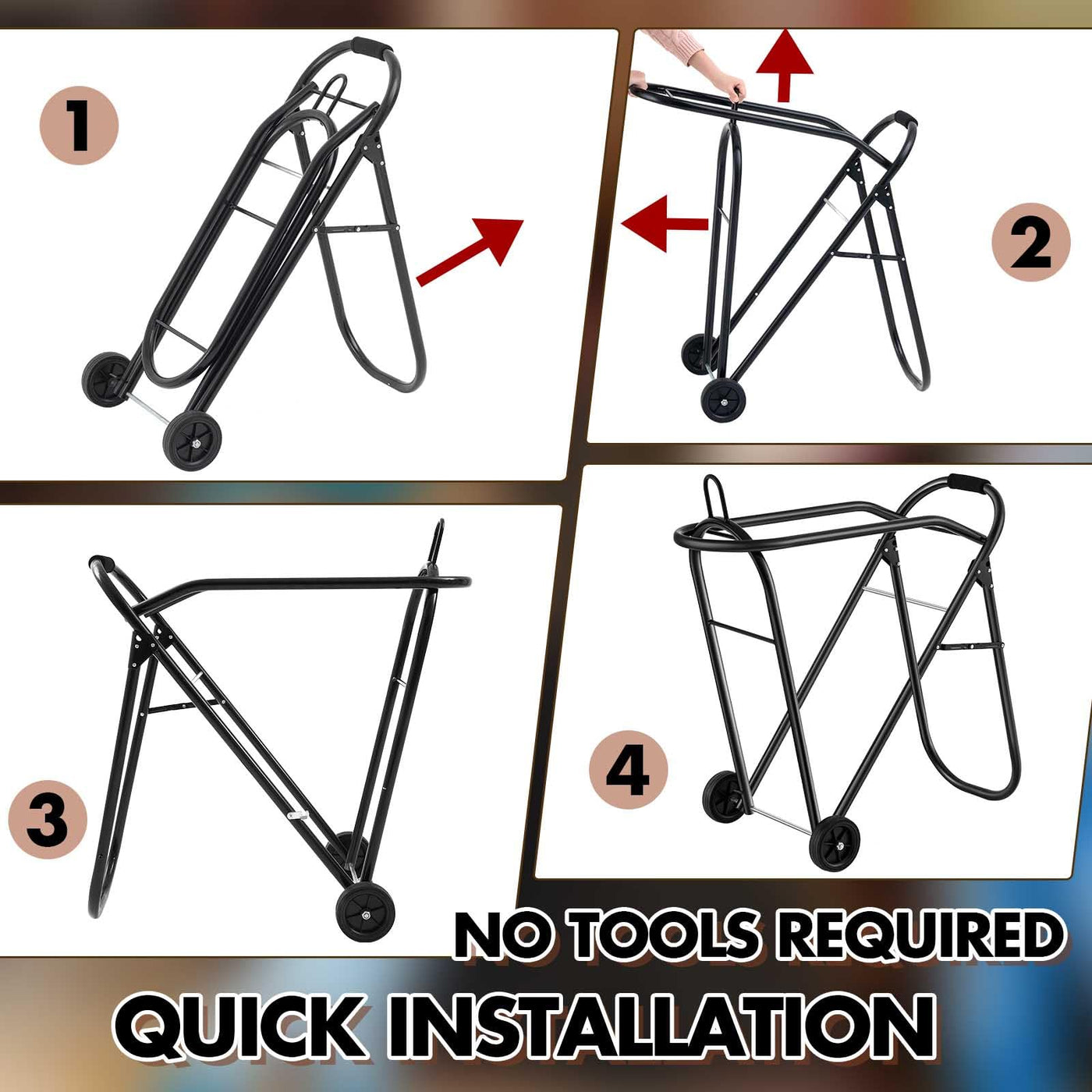 1

2

3

4

NO TOOLS REQUIRED

QUICK INSTALLATION