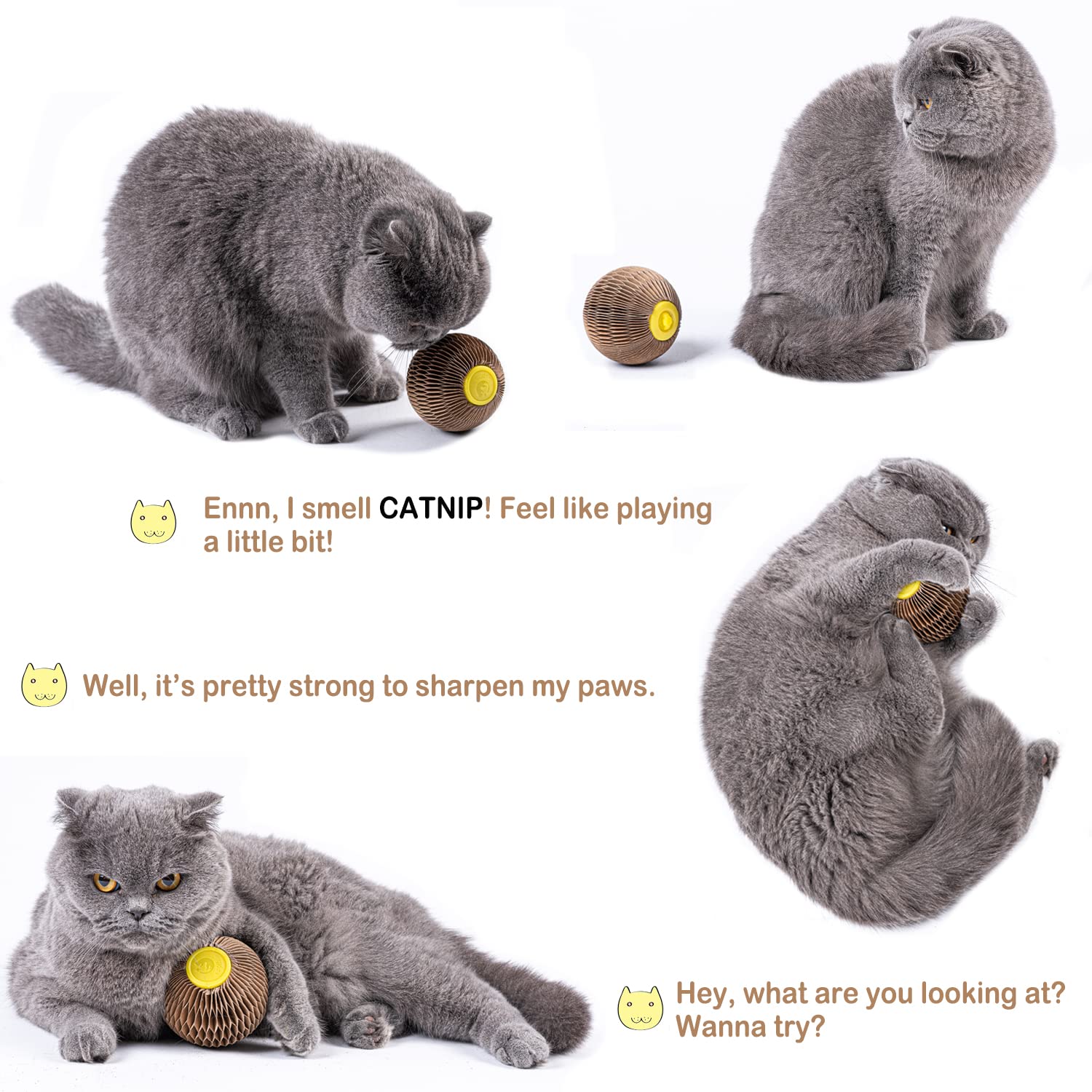 Ennn, I smell CATNIP! Feel like playing a little bit!

Well, it's pretty strong to sharpen my paws.

Hey, what are you looking at? Wanna try?