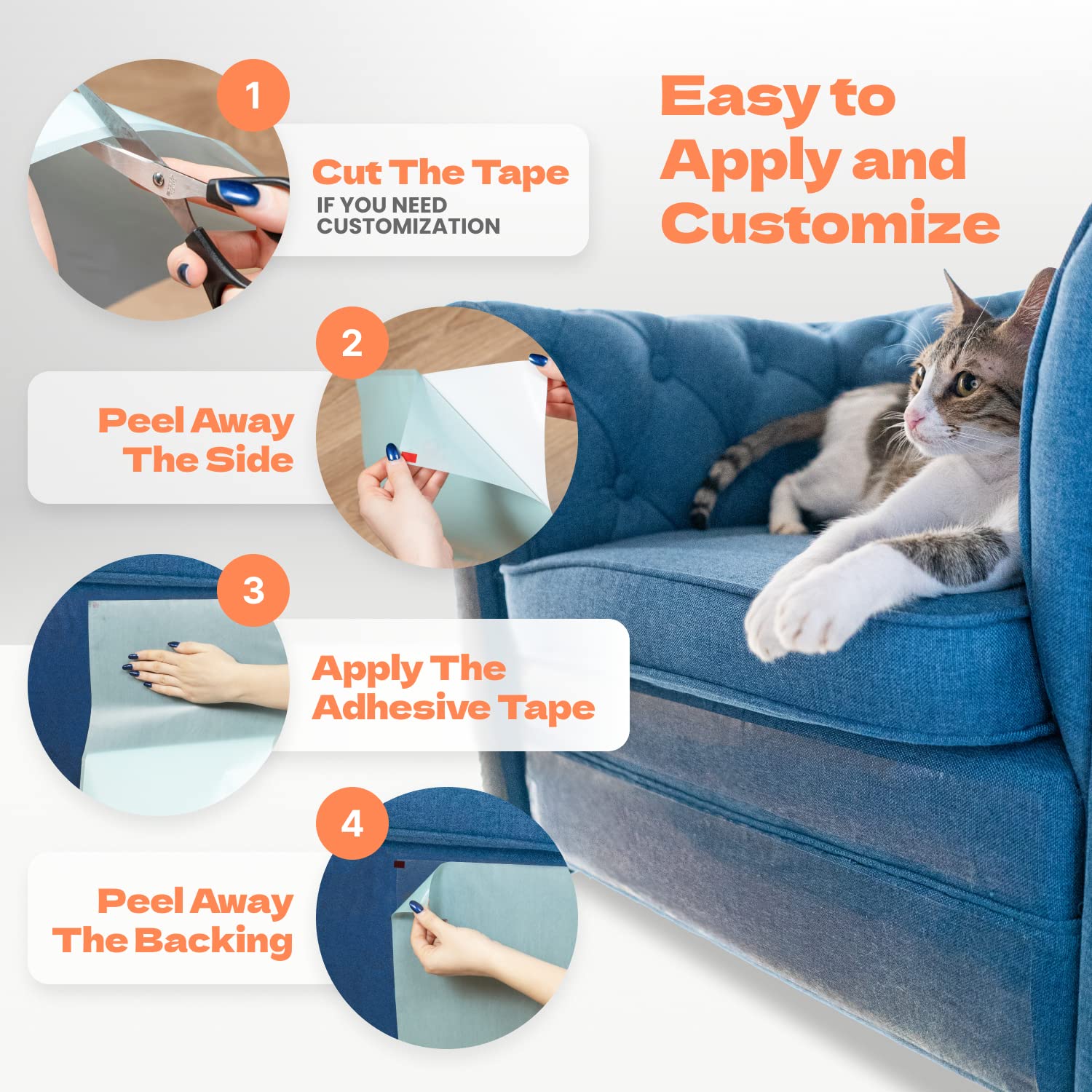 Easy to Apply and Customize

1

Cut The Tape
IF YOU NEED CUSTOMIZATION

2

Peel Away The Side

3

Apply The Adhesive Tape

4

Peel Away The Backing