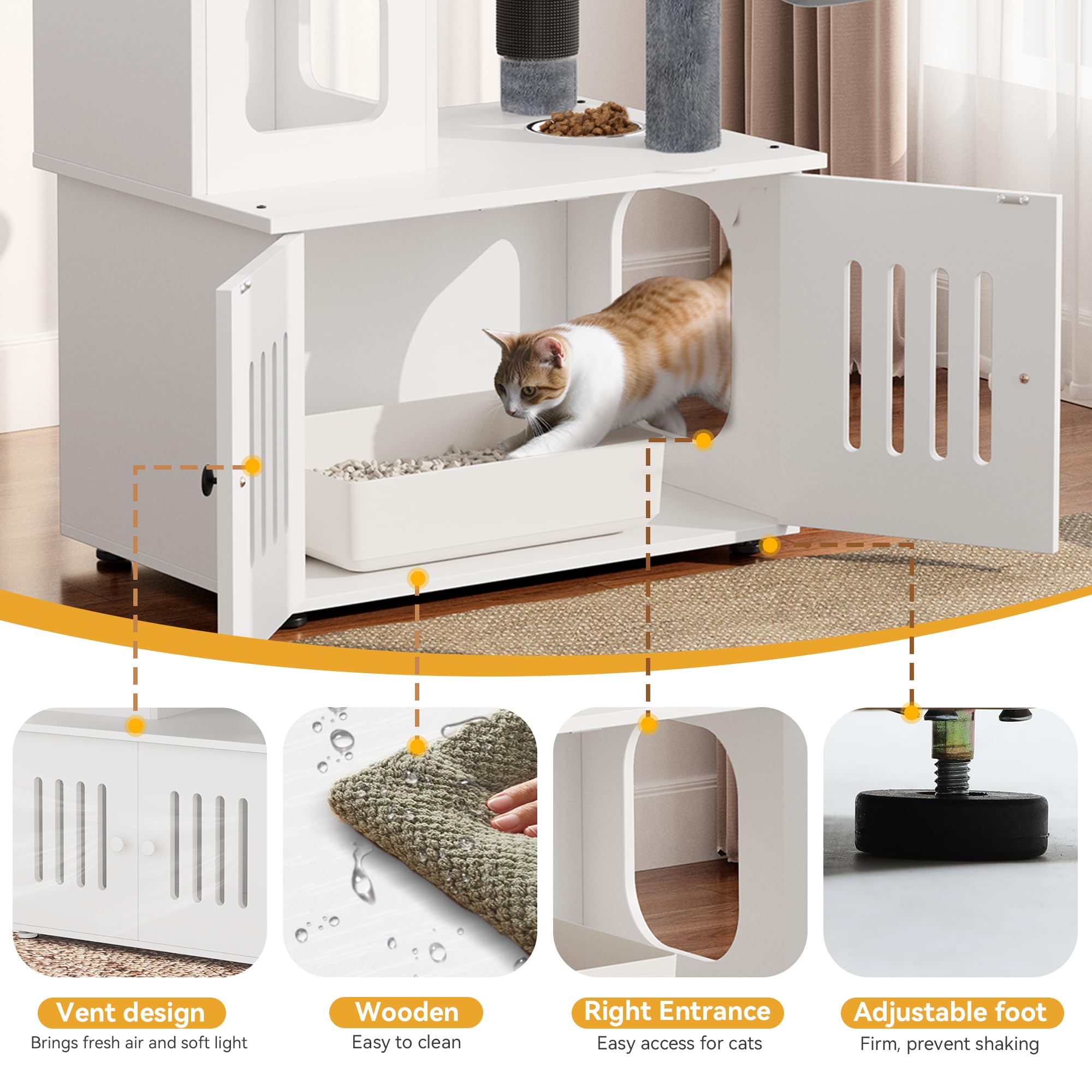 Vent design
Brings fresh air and soft light

Wooden
Easy to clean

Right Entrance
Easy access for cats

Adjustable foot
Firm, prevent shaking