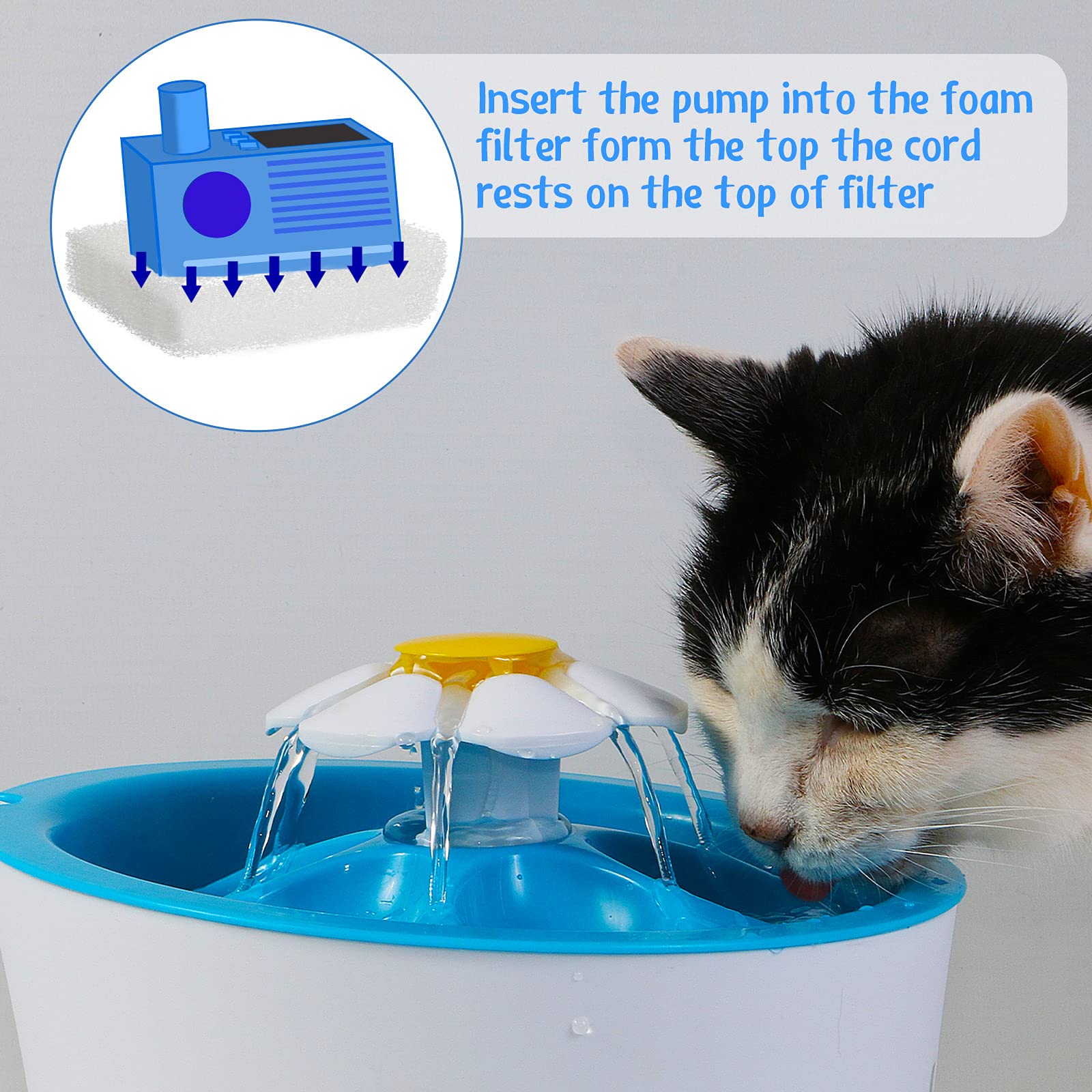 Insert the pump into the foam filter form the top the cord rests on the top of filter