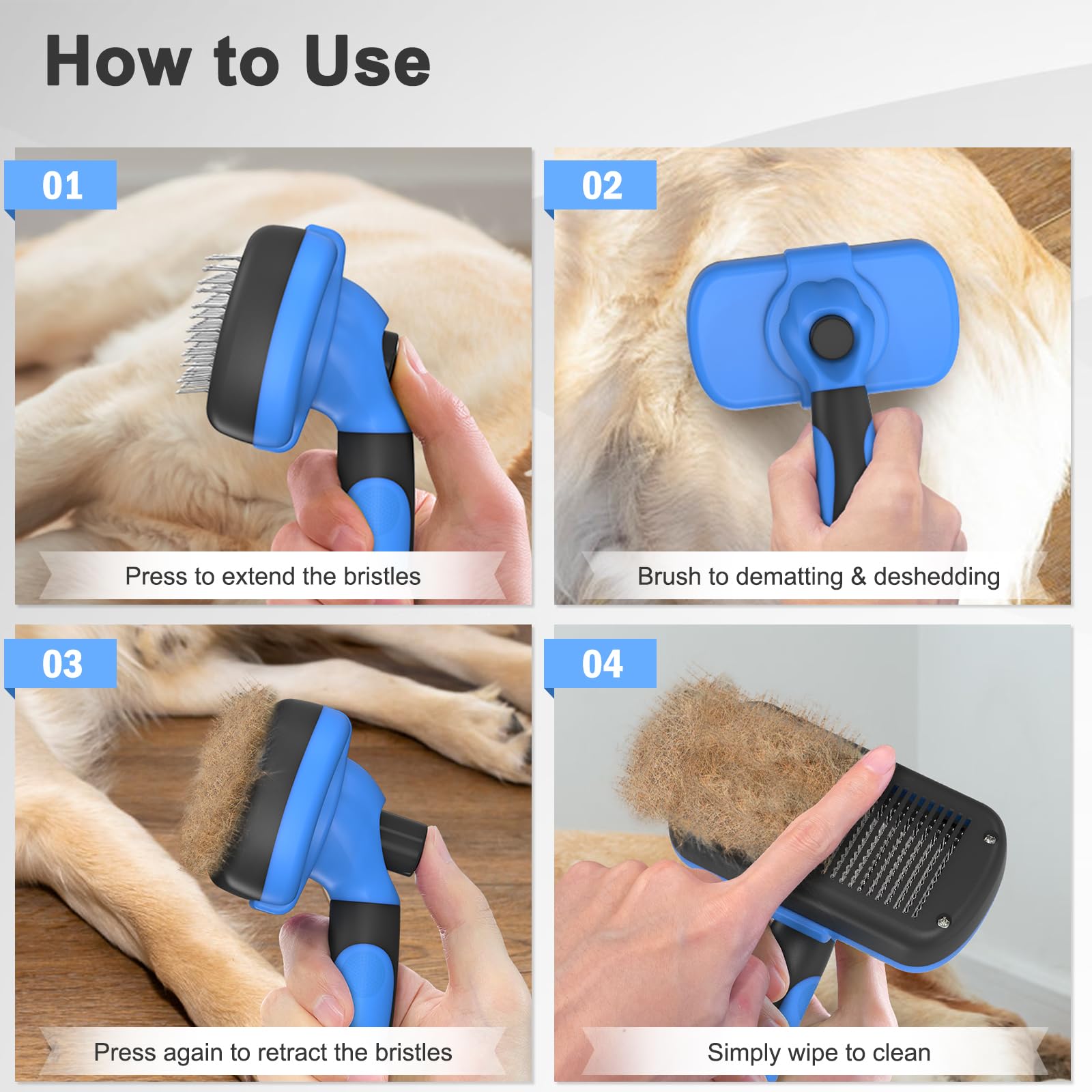 How to Use

01

Press to extend the bristles

02

Brush to dematting & deshedding

03

Press again to retract the bristles

04

Simply wipe to clean