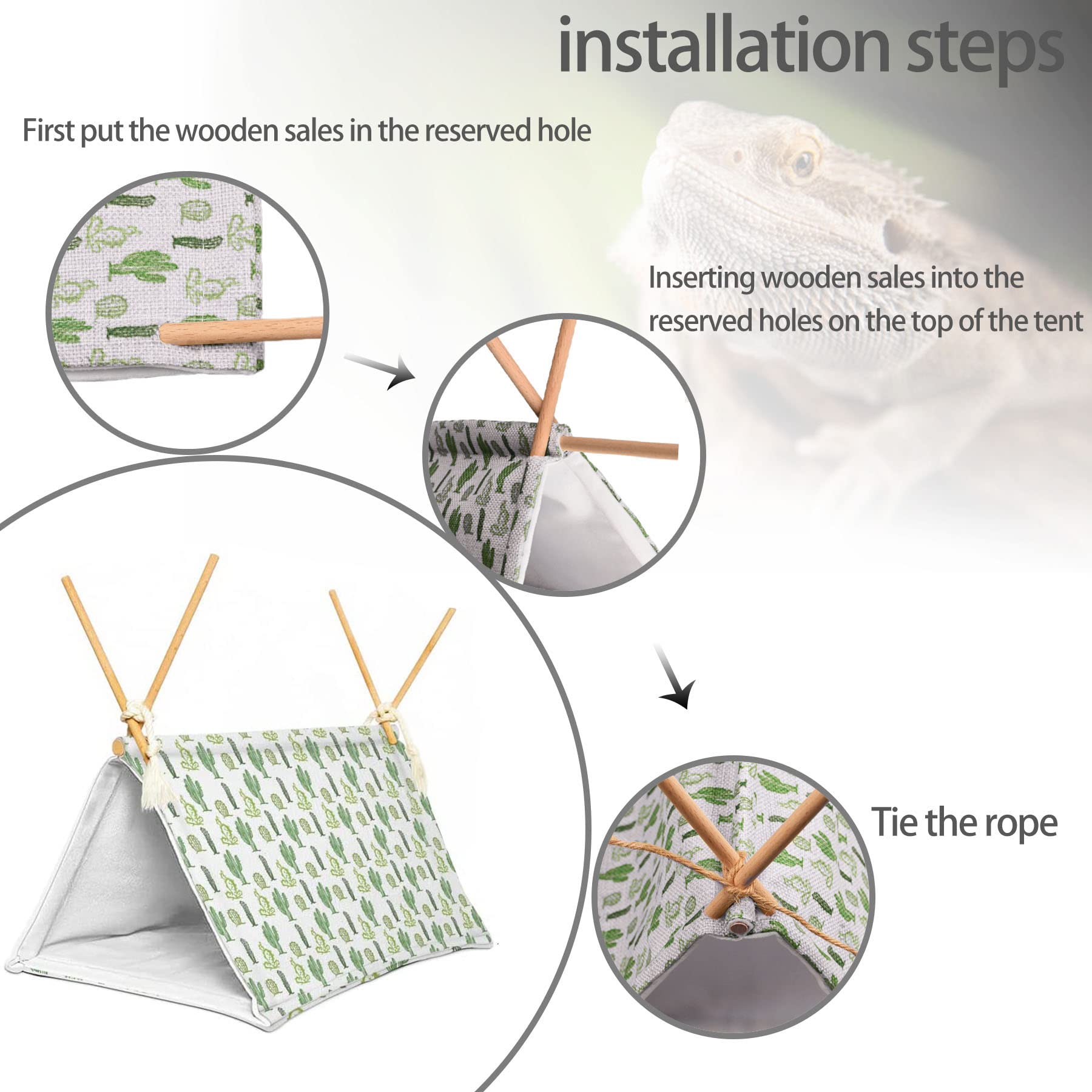 installation steps

First put the wooden sales in the reserved hole

Inserting wooden sales into the reserved holes on the top of the tent

Tie the rope