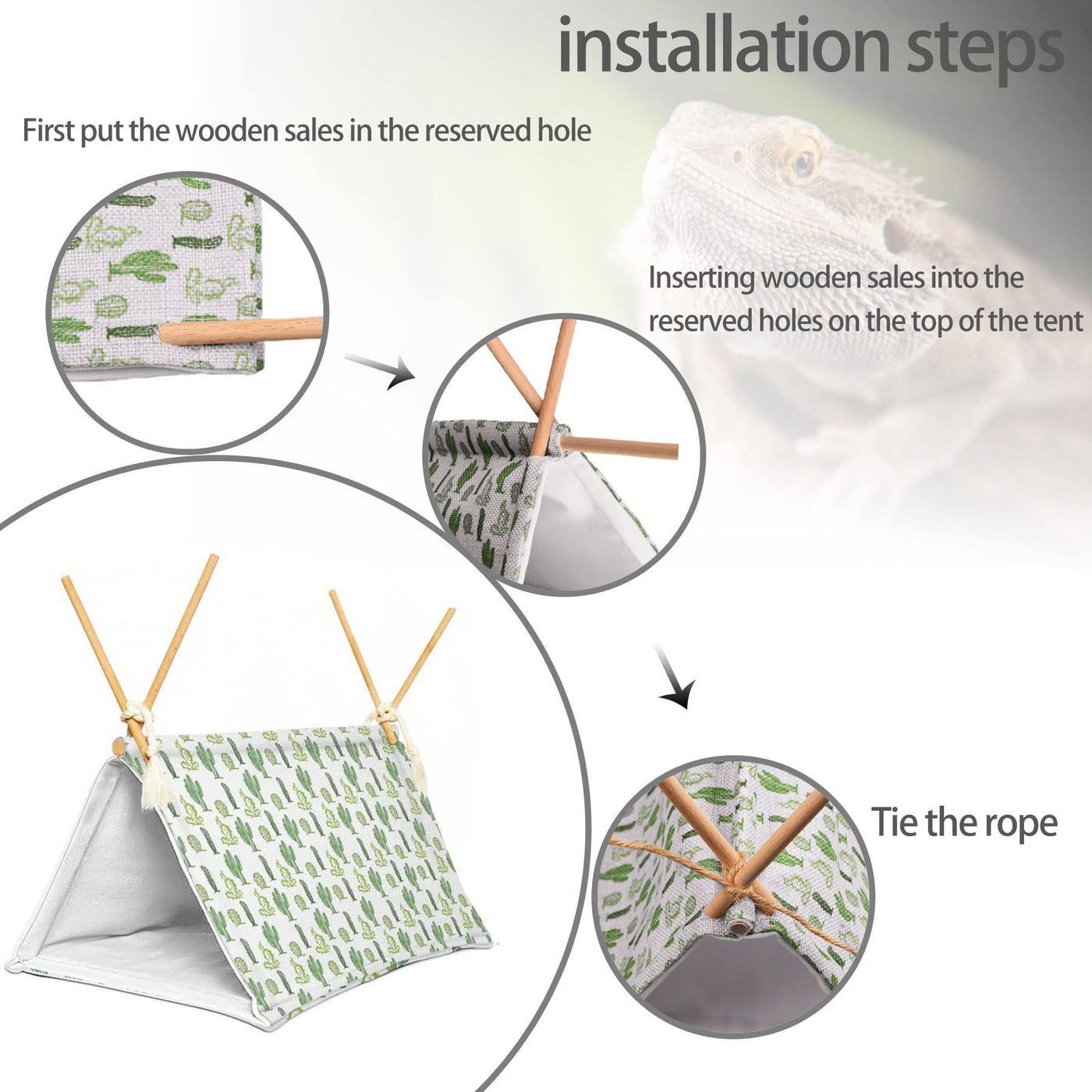 installation steps

First put the wooden sales in the reserved hole

Inserting wooden sales into the reserved holes on the top of the tent

Tie the rope