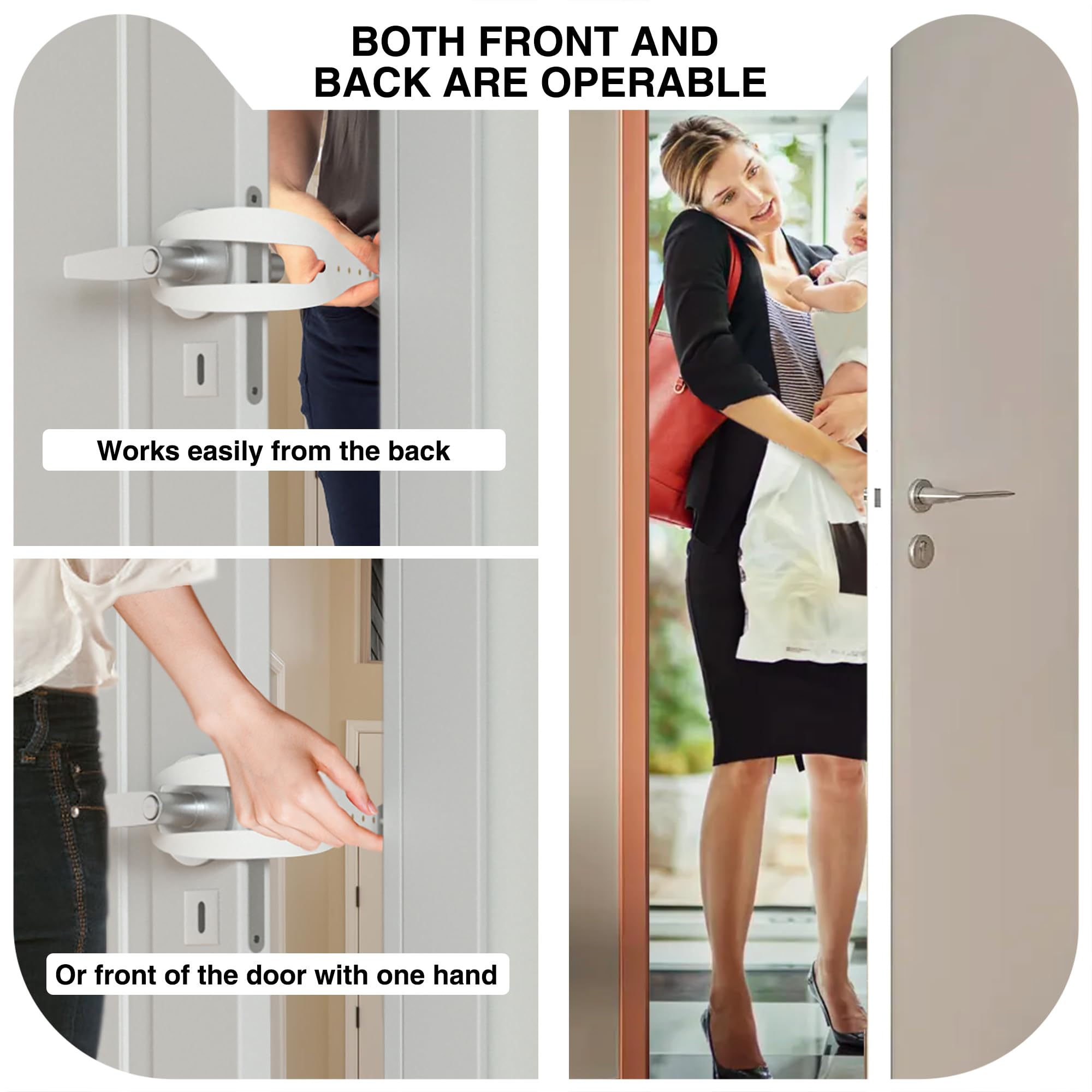 BOTH FRONT AND BACK ARE OPERABLE

Works easily from the back

Or front of the door with one hand