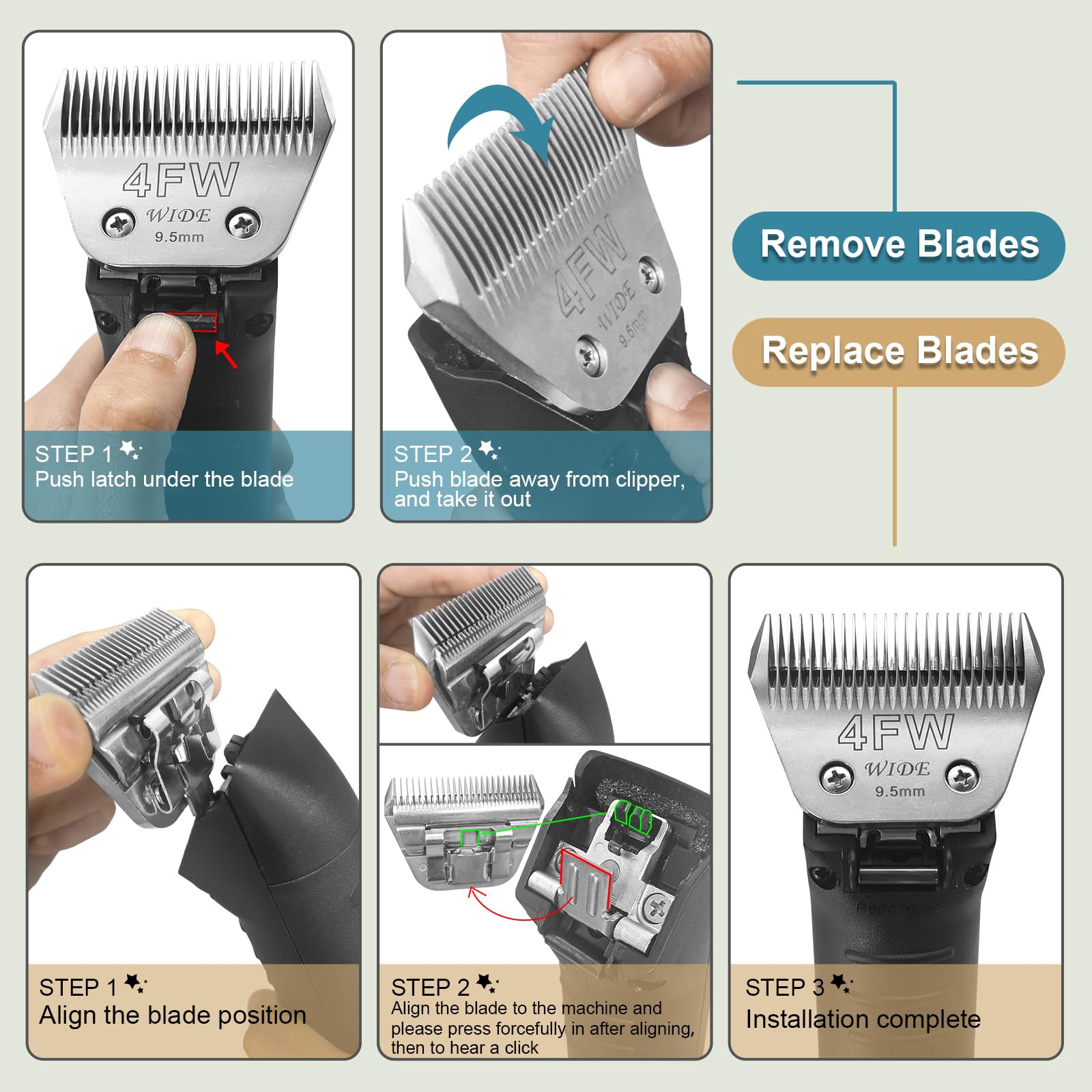 4FW
WIDE
9.5mm

STEP 1
Push latch under the blade

4FW
WIDE
9.5mm

STEP 2
Push blade away from clipper, and take it out

Remove Blades

Replace Blades

STEP 1
Align the blade position

STEP 2
Align the blade to the machine and please press forcefully in after aligning, then to hear a click

4FW
WIDE
9.5mm

STEP 3
Installation complete