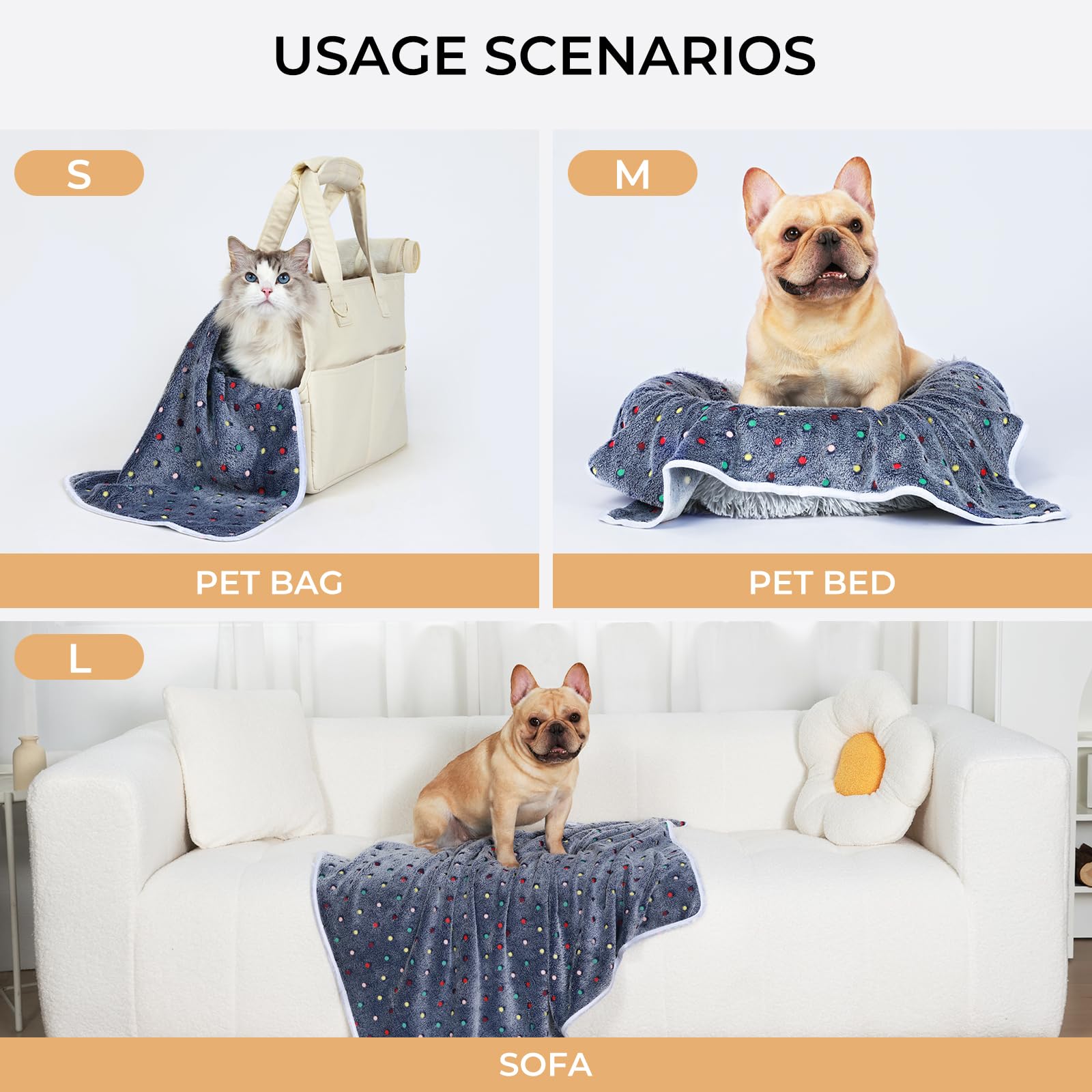 USAGE SCENARIOS

S

PET BAG

M

PET BED

L

SOFA