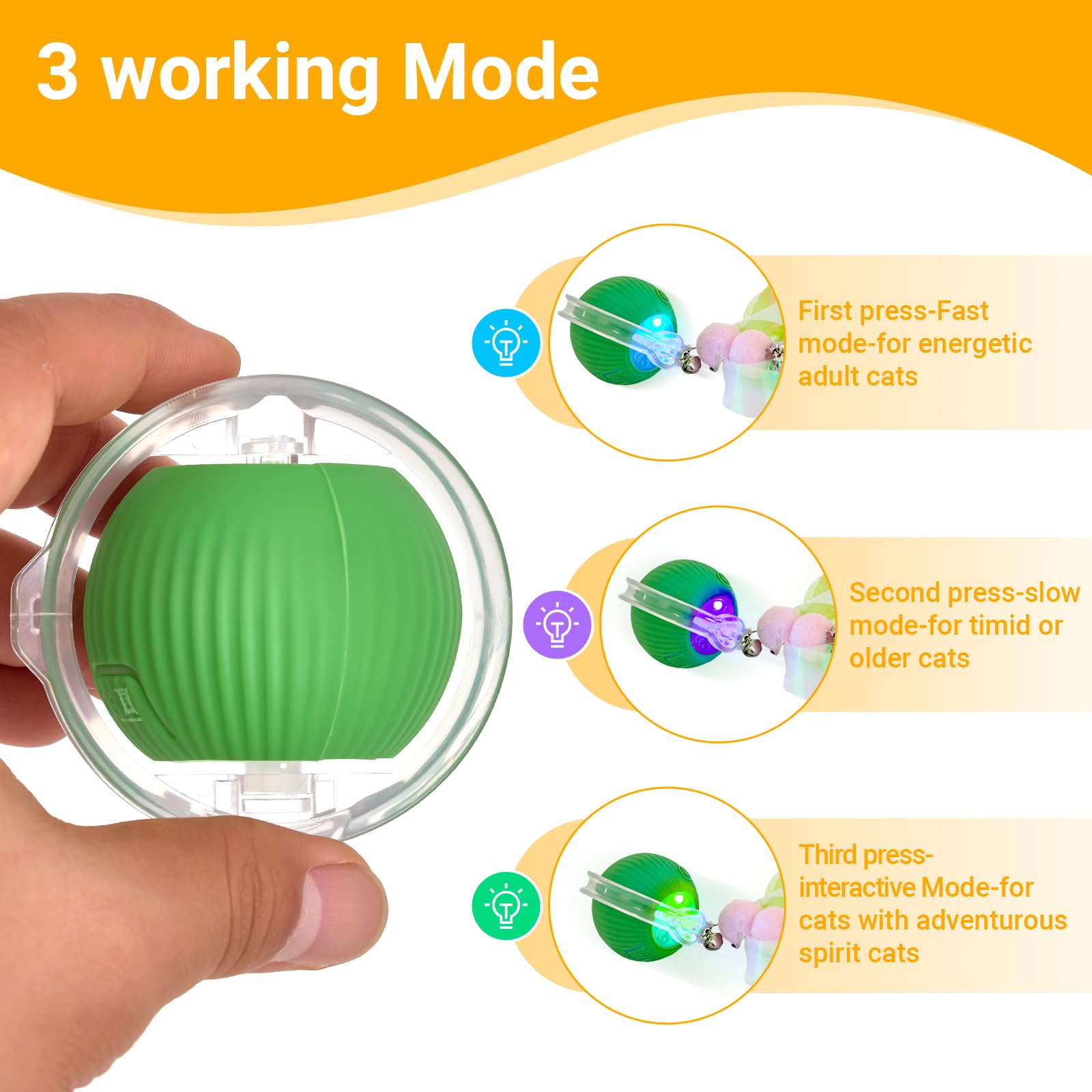 3 working Mode

First press-Fast mode-for energetic adult cats

Second press-slow mode-for timid or older cats

Third press-interactive Mode-for cats with adventurous spirit cats