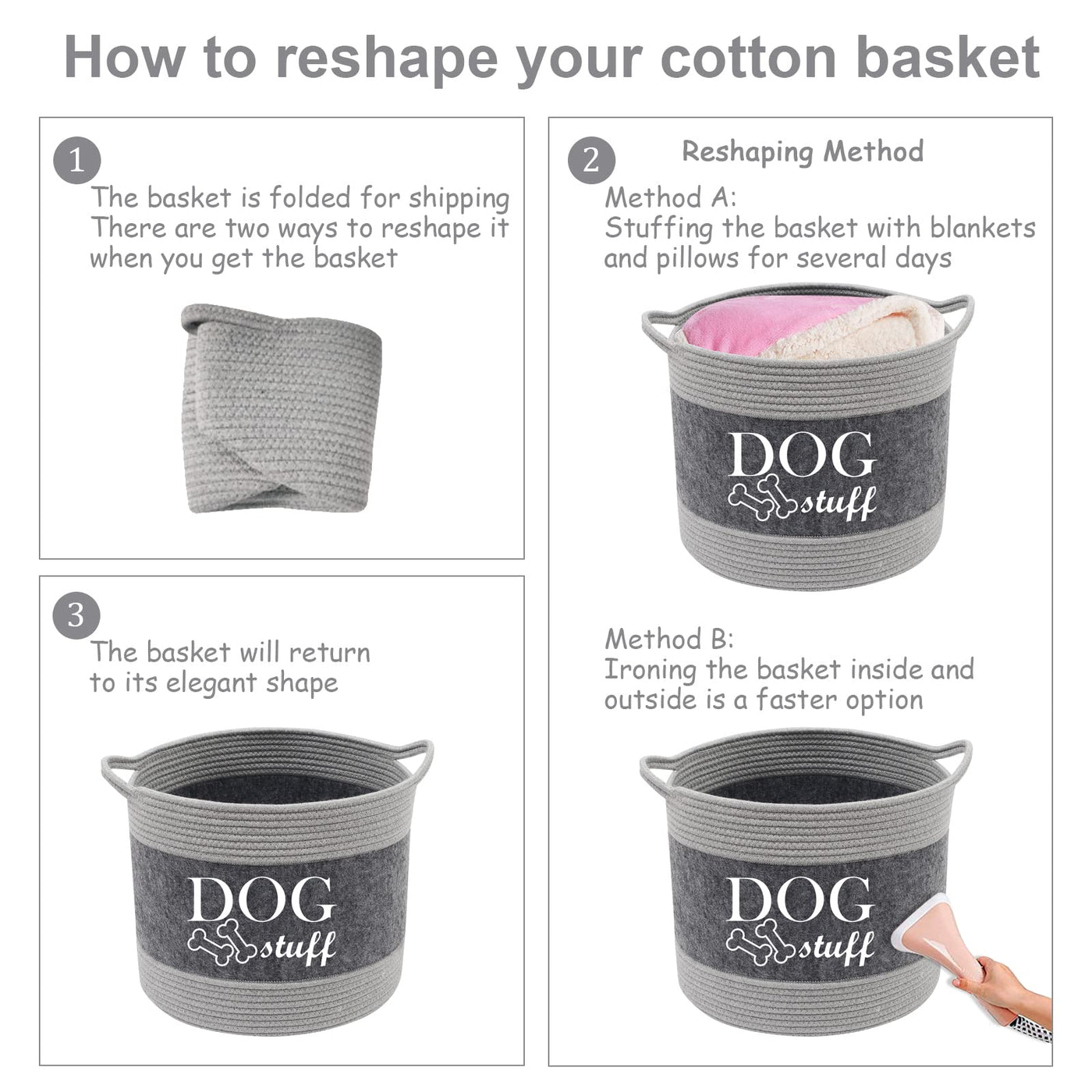 How to reshape your cotton basket

1
The basket is folded for shipping
There are two ways to reshape it when you get the basket

3
The basket will return to its elegant shape

DOG
stuff

2
Reshaping Method
Method A:
Stuffing the basket with blankets and pillows for several days

DOG
stuff

Method B:
Ironing the basket inside and outside is a faster option

DOG
stuff